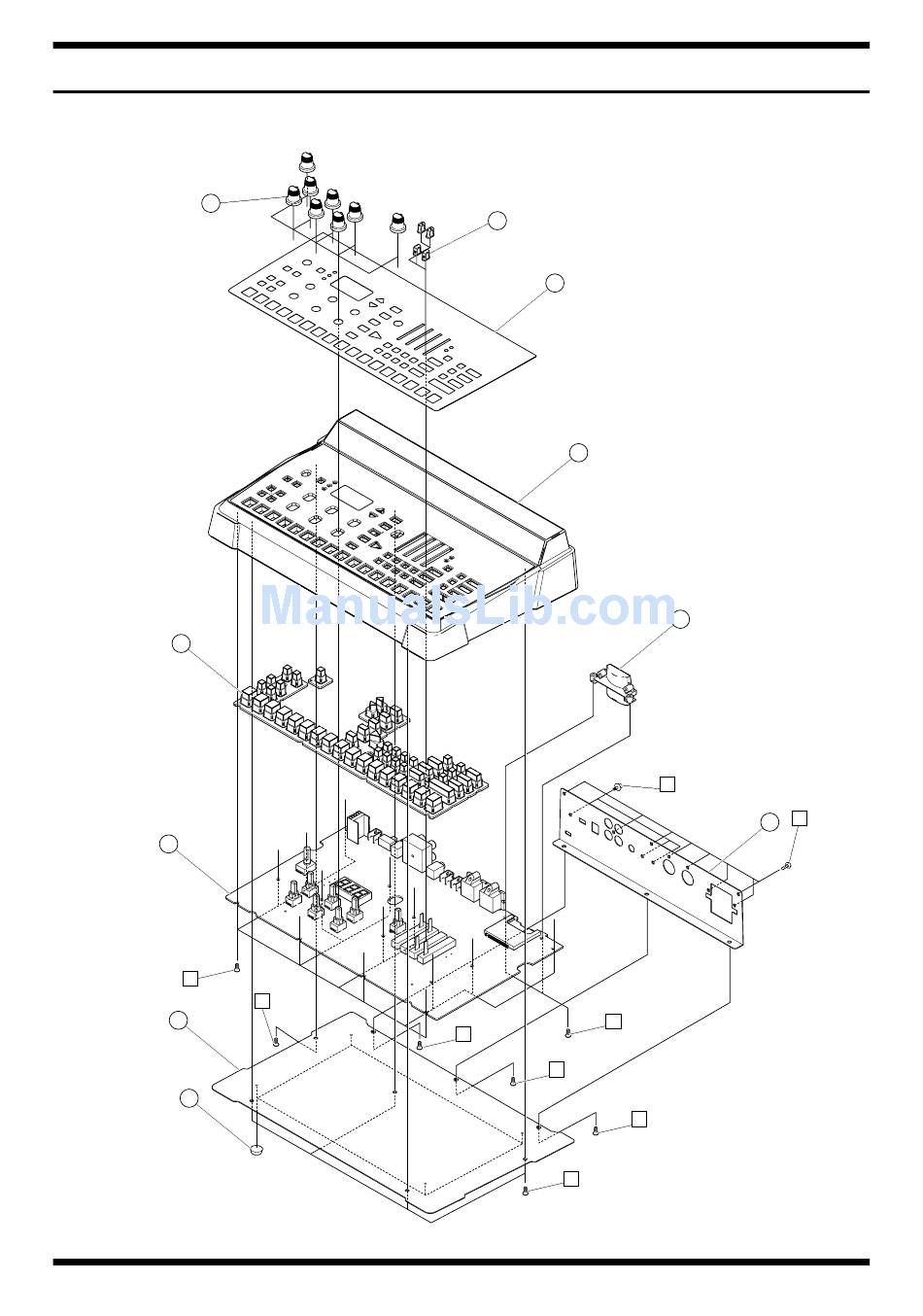 ManualsLib.com