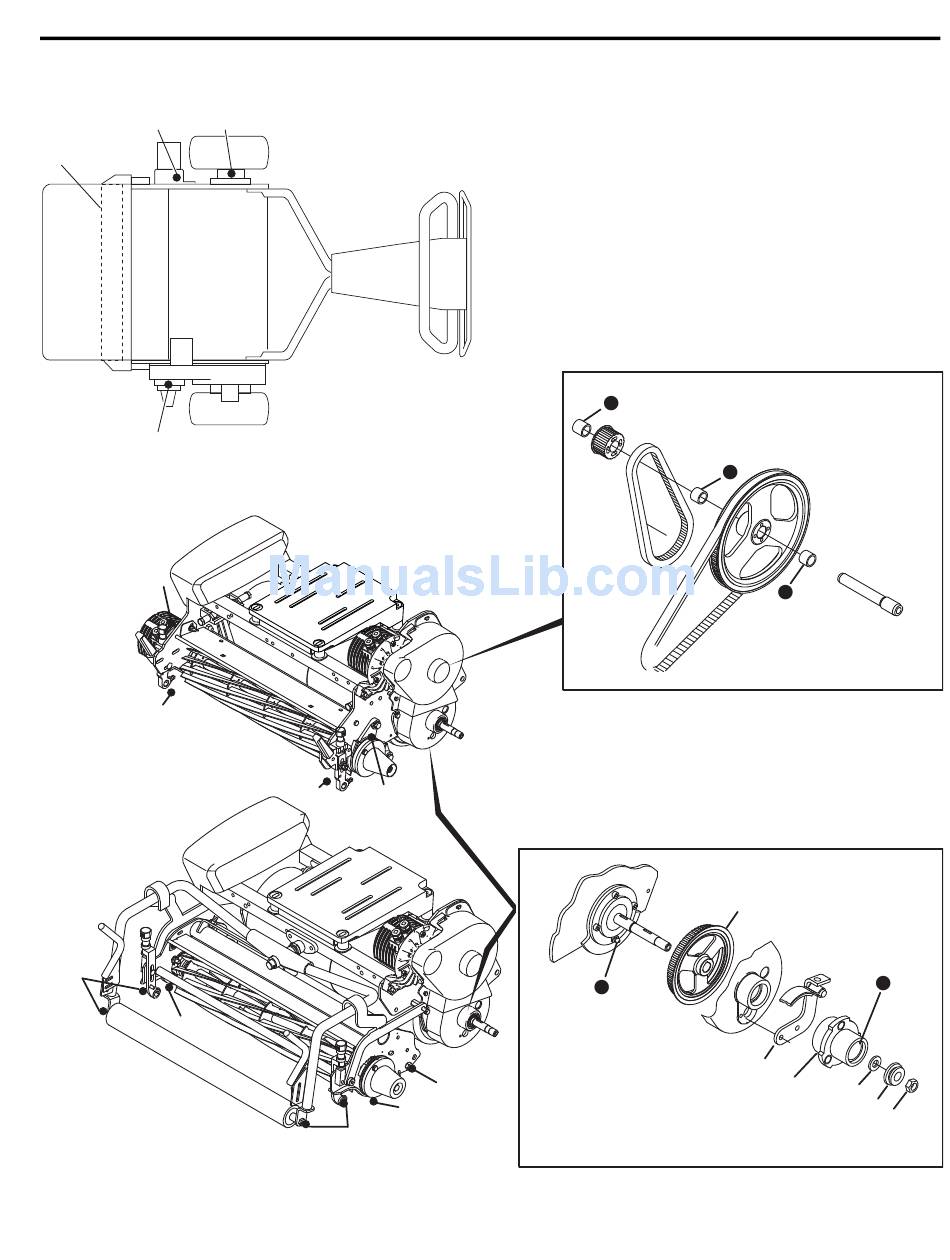 ManualsLib.com