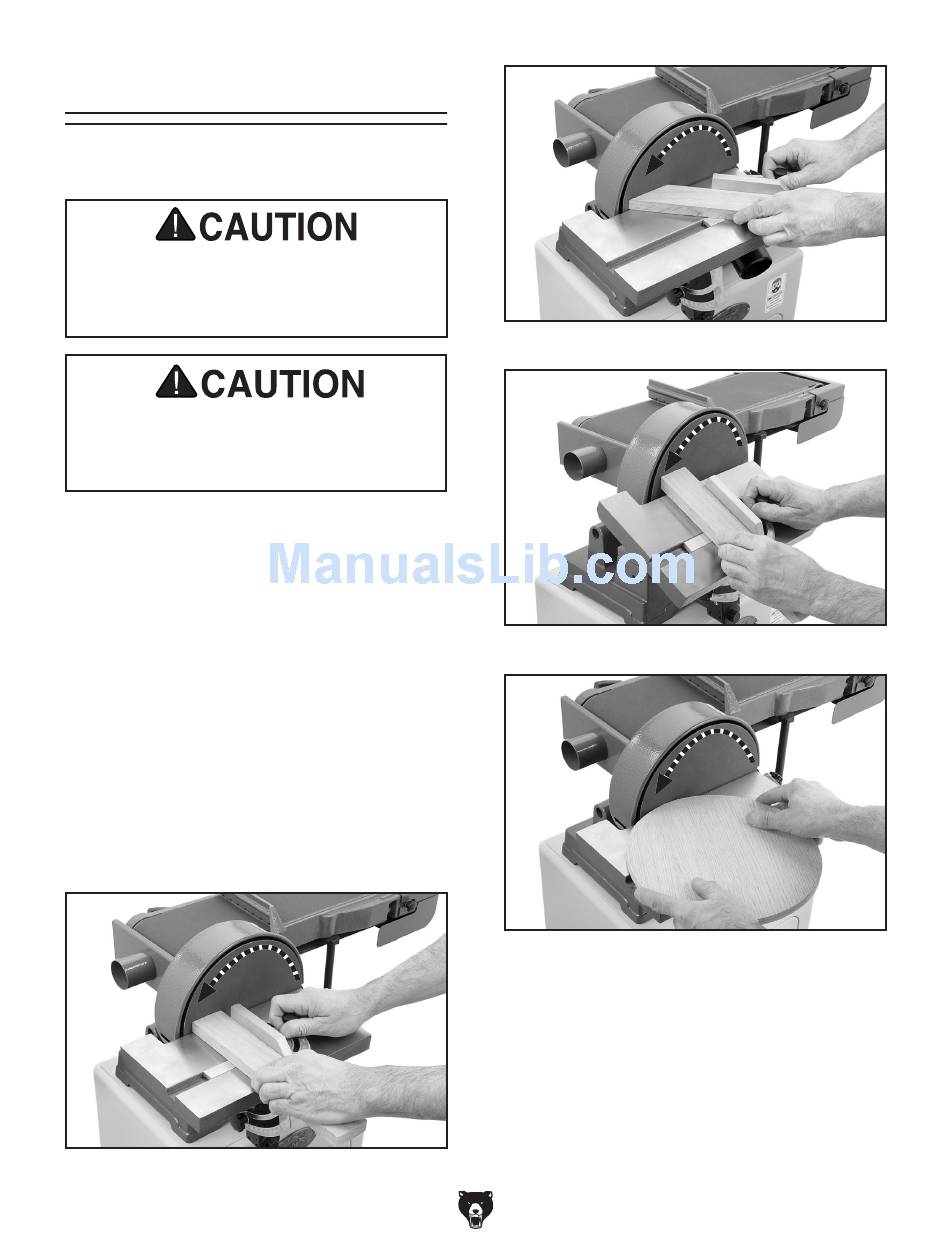 CAUTION

CAUTION

ManualsLib.com