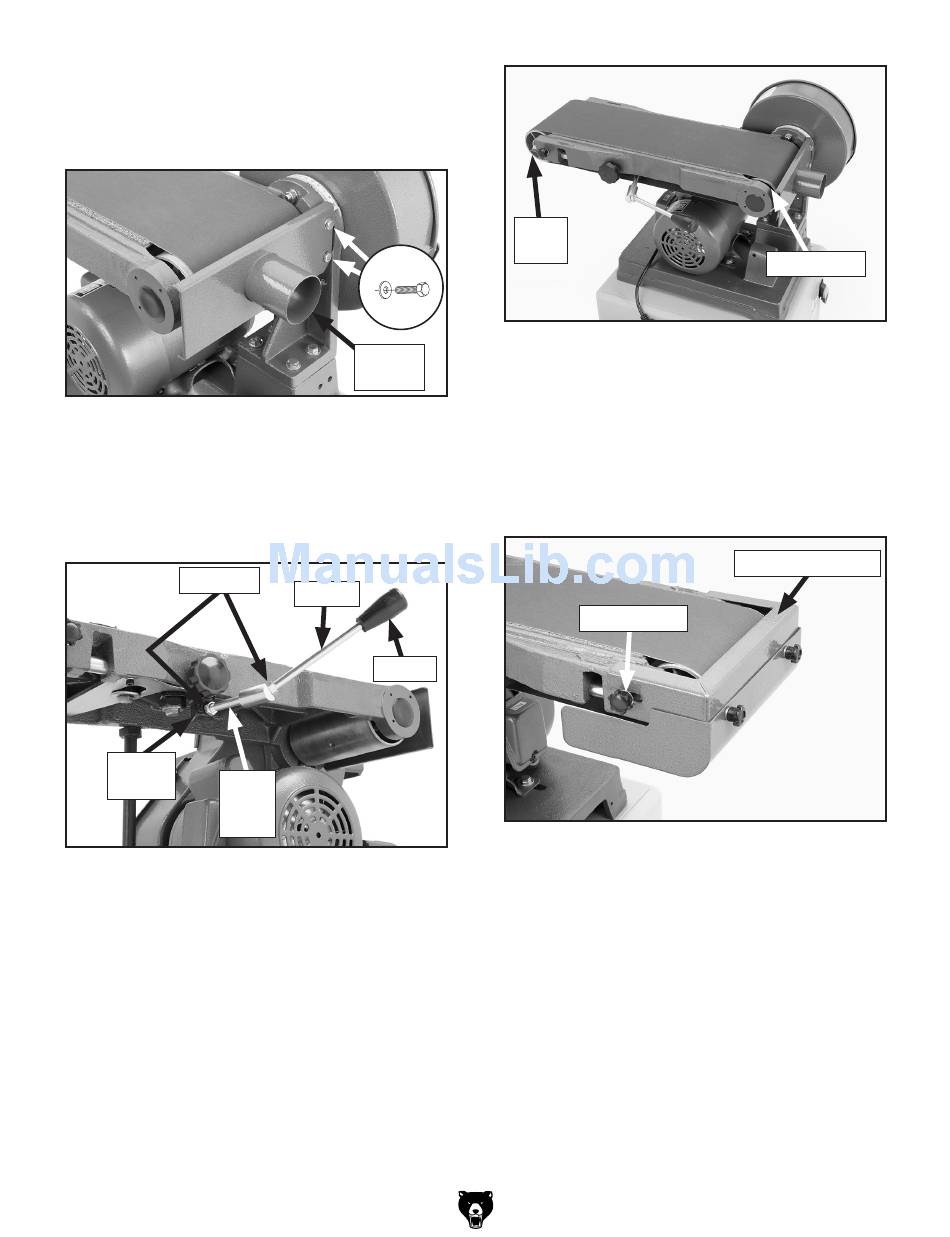 ManualsLib.com