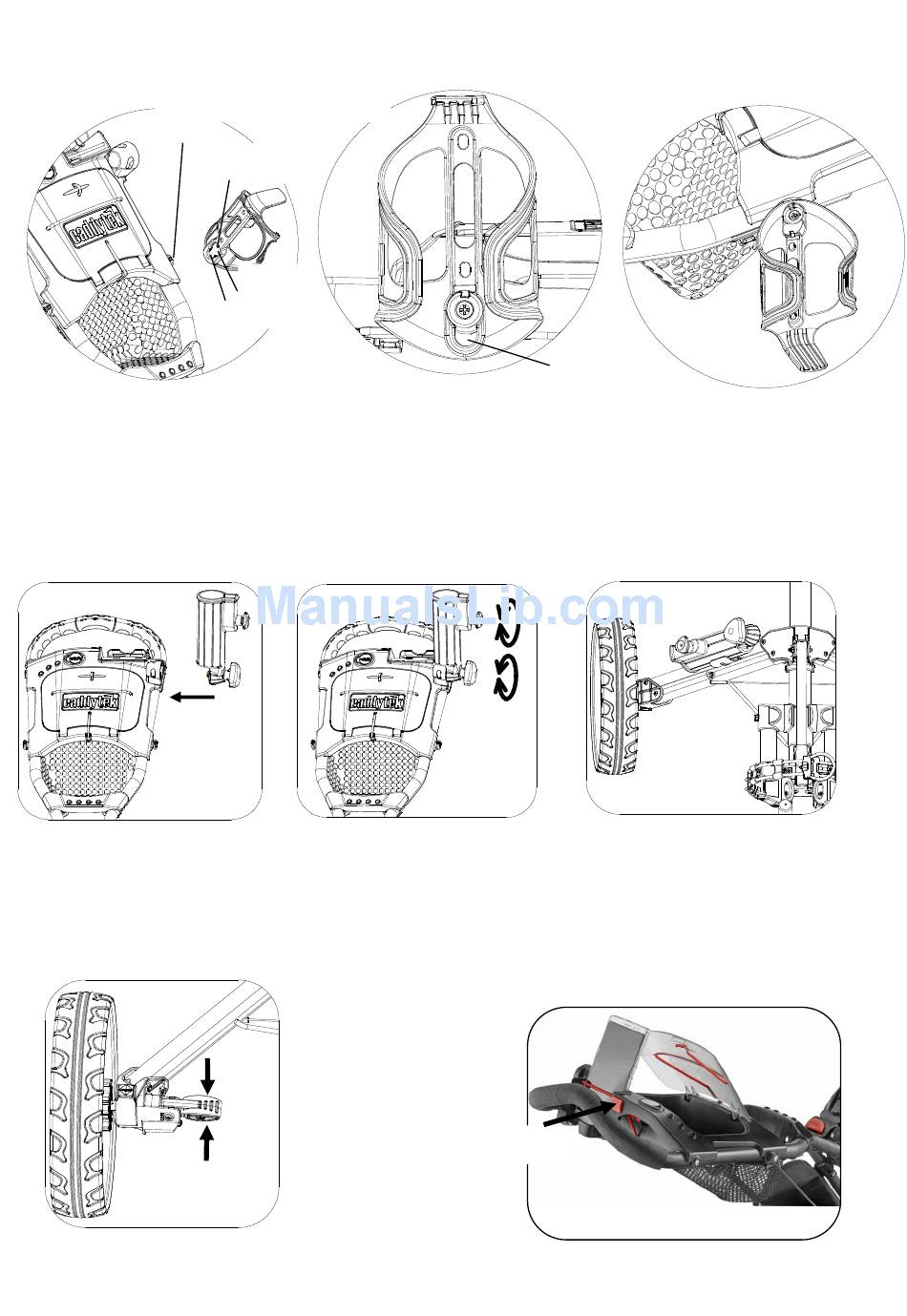 caddytek

ManualsLib.com

caddytek

caddytek