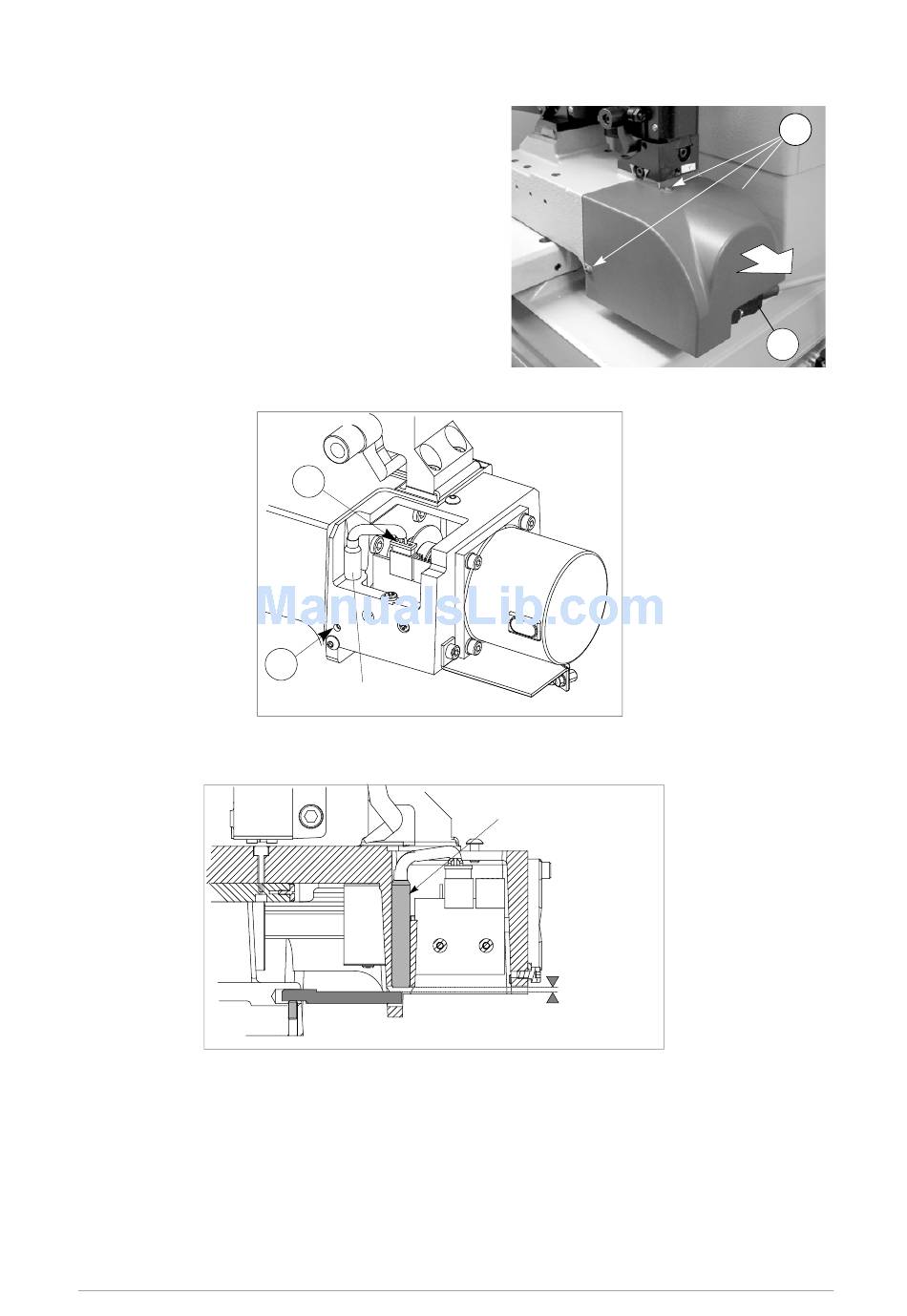 ManualsLib.com