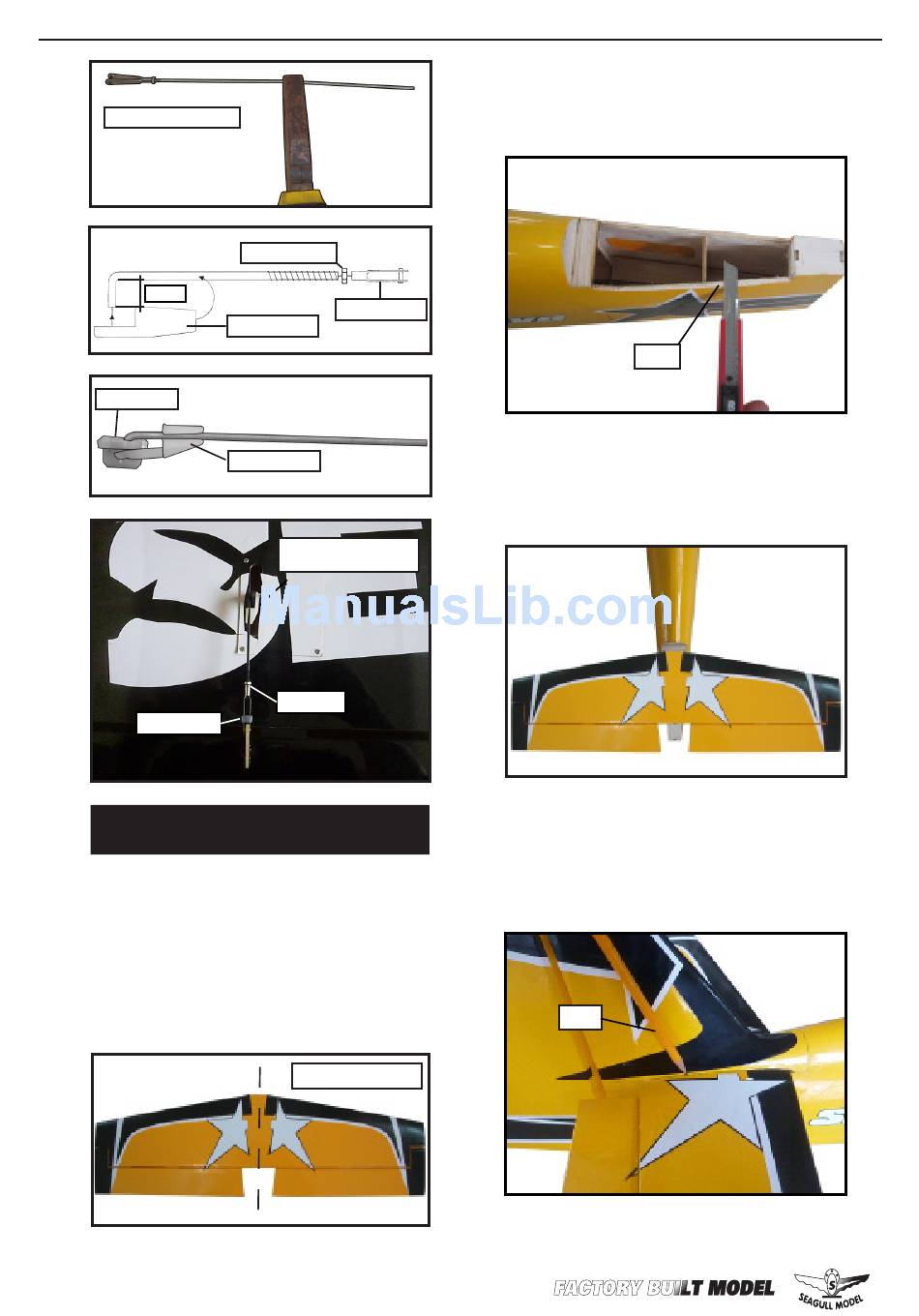 ManualsLib.com

FACTORY BUILT MODEL

SEAGULL MODEL