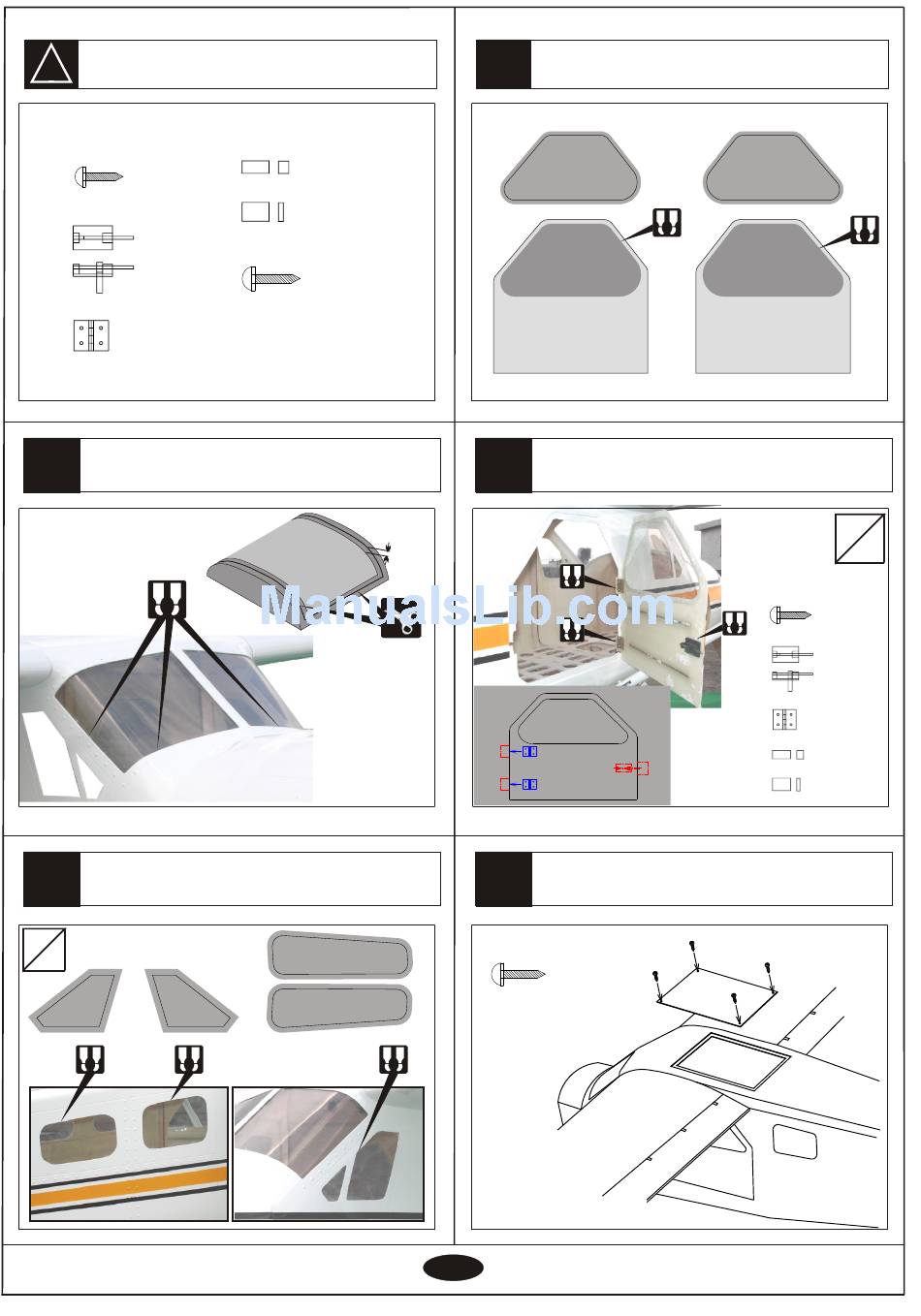 ManualsLib.com