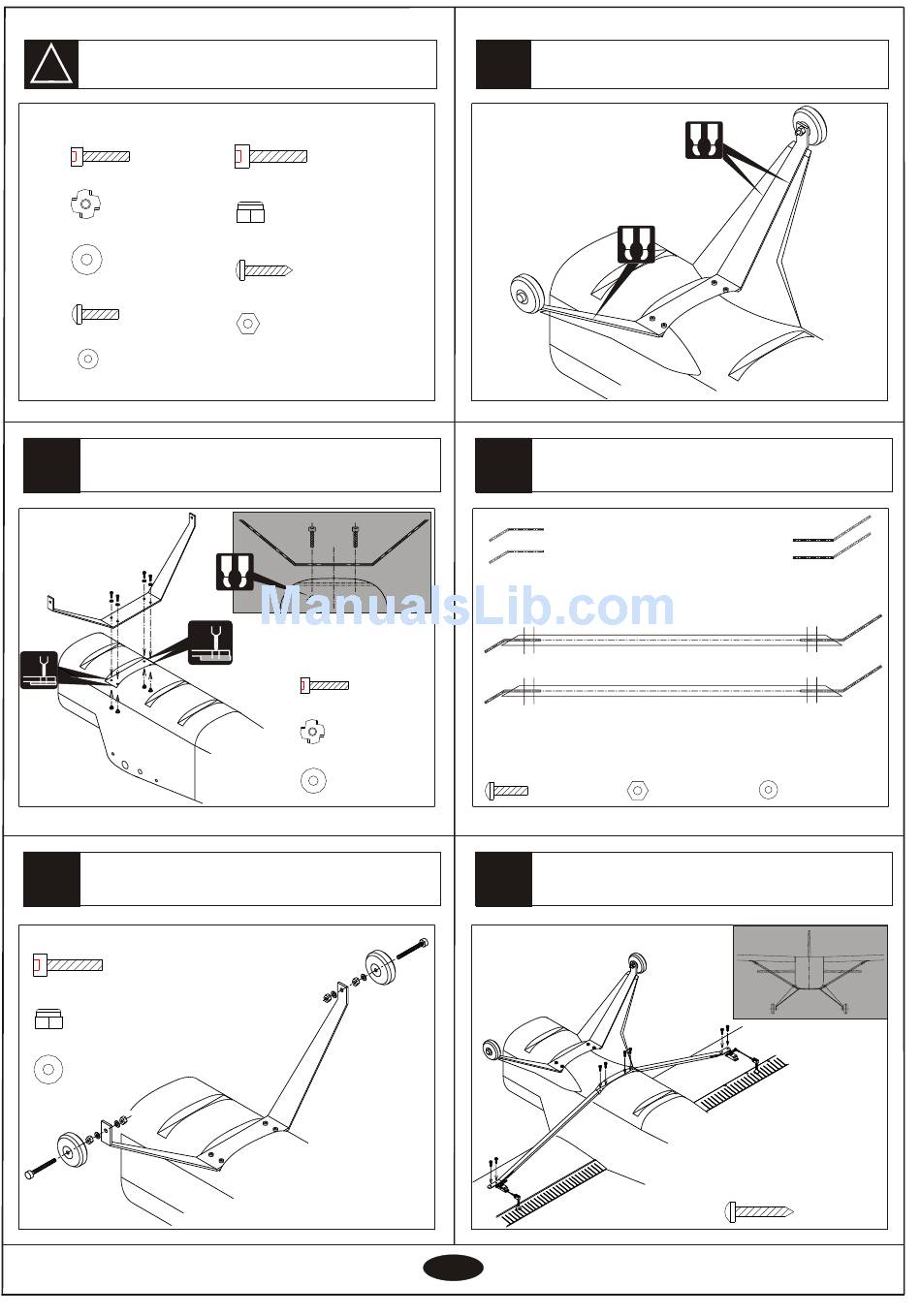 ManualsLib.com