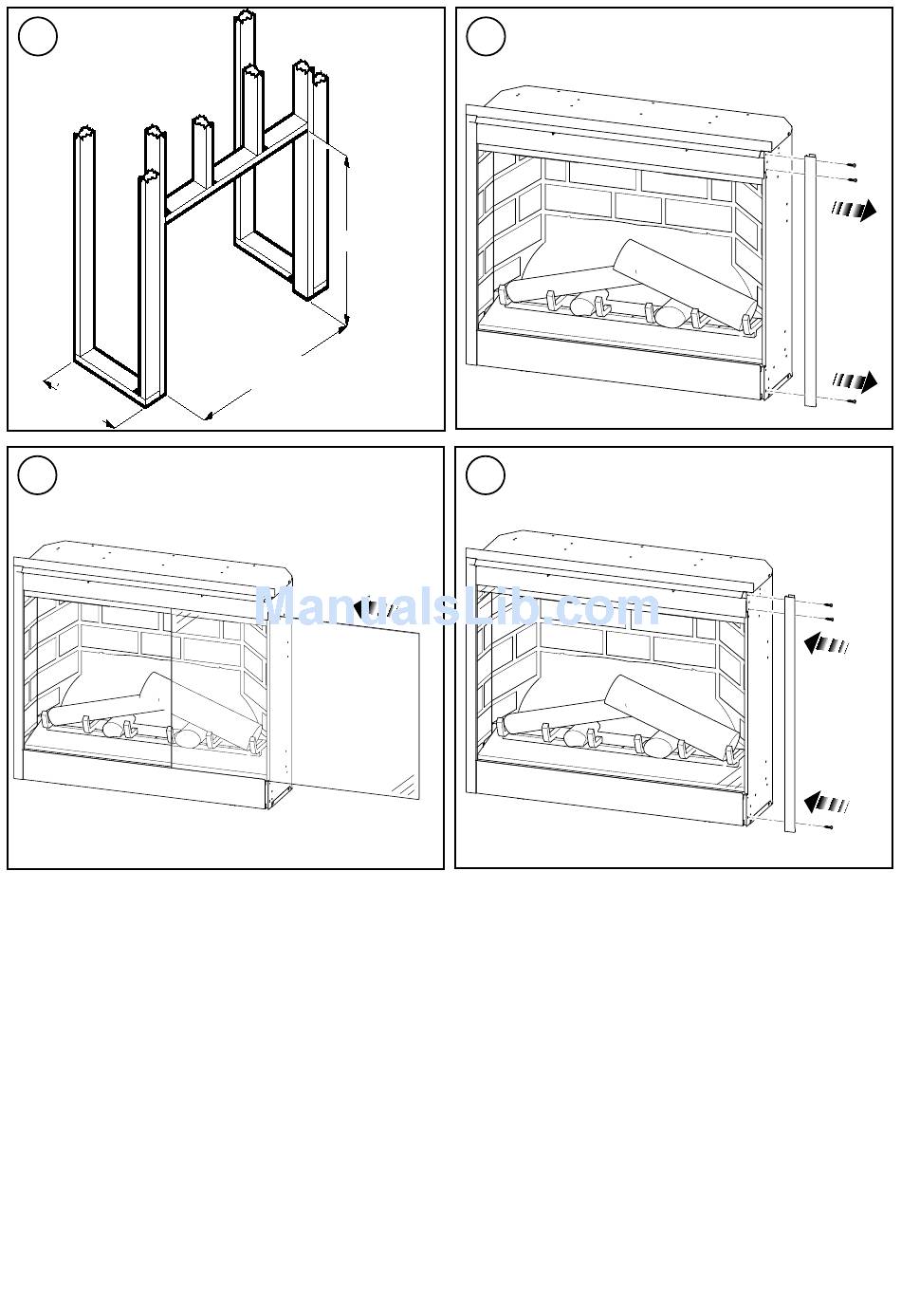 ManualsLib.com