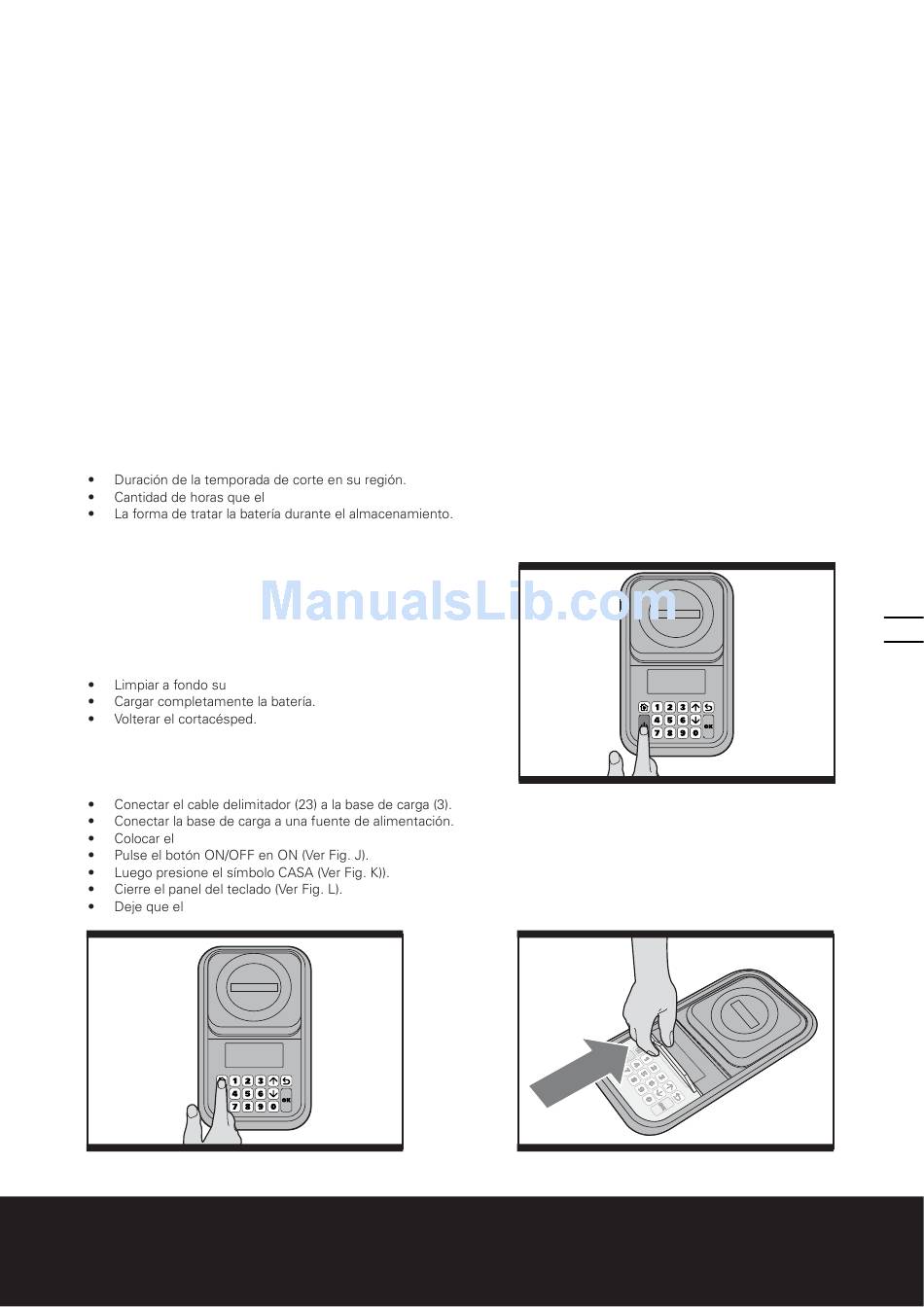 • Duración de la temporada de corte en su región.
• Cantidad de horas que el
• La forma de tratar la batería durante el almacenamiento.

ManualsLib.com

• Limpiar a fondo su
• Cargar completamente la batería.
• Volterar el cortacésped.

1 2 3
4 5 6
7 8 9 0
OK

• Conectar el cable delimitador (23) a la base de carga (3).
• Conectar la base de carga a una fuente de alimentación.
• Colocar el
• Pulse el botón ON/OFF en ON (Ver Fig. J).
• Luego presione el símbolo CASA (Ver Fig. K)).
• Cierre el panel del teclado (Ver Fig. L).
• Deje que el

1 2 3
4 5 6
7 8 9 0
OK