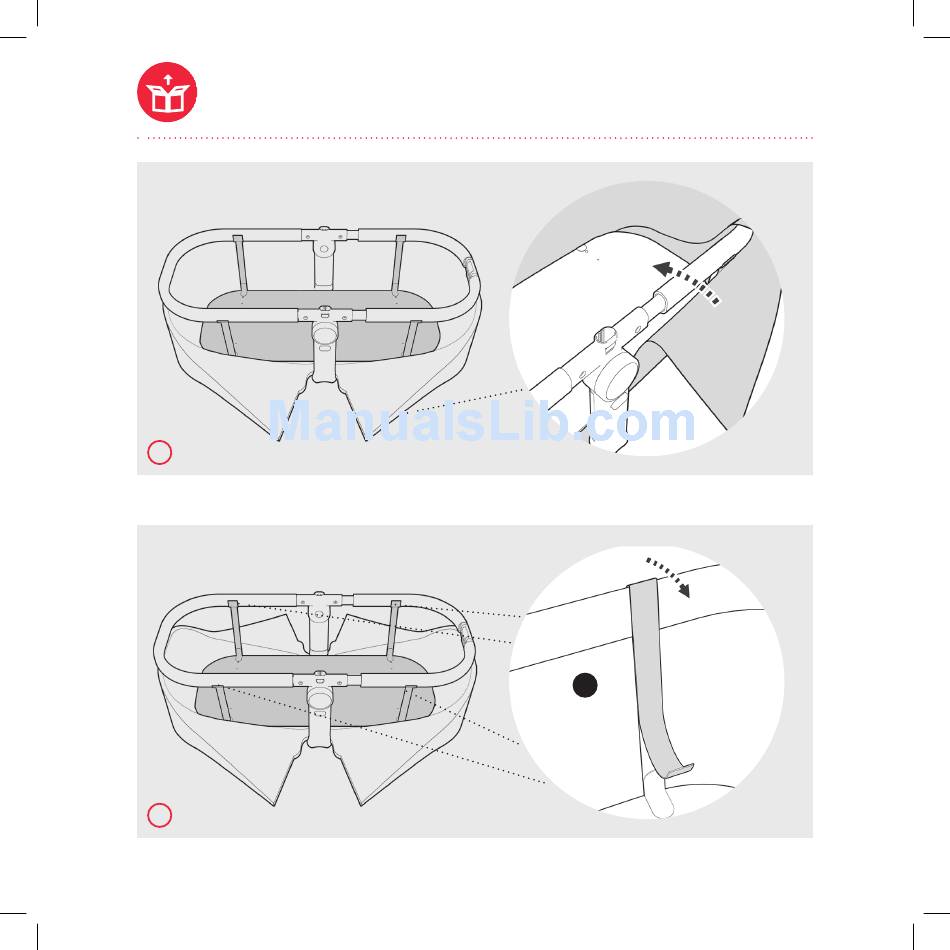 ManualsLib.com