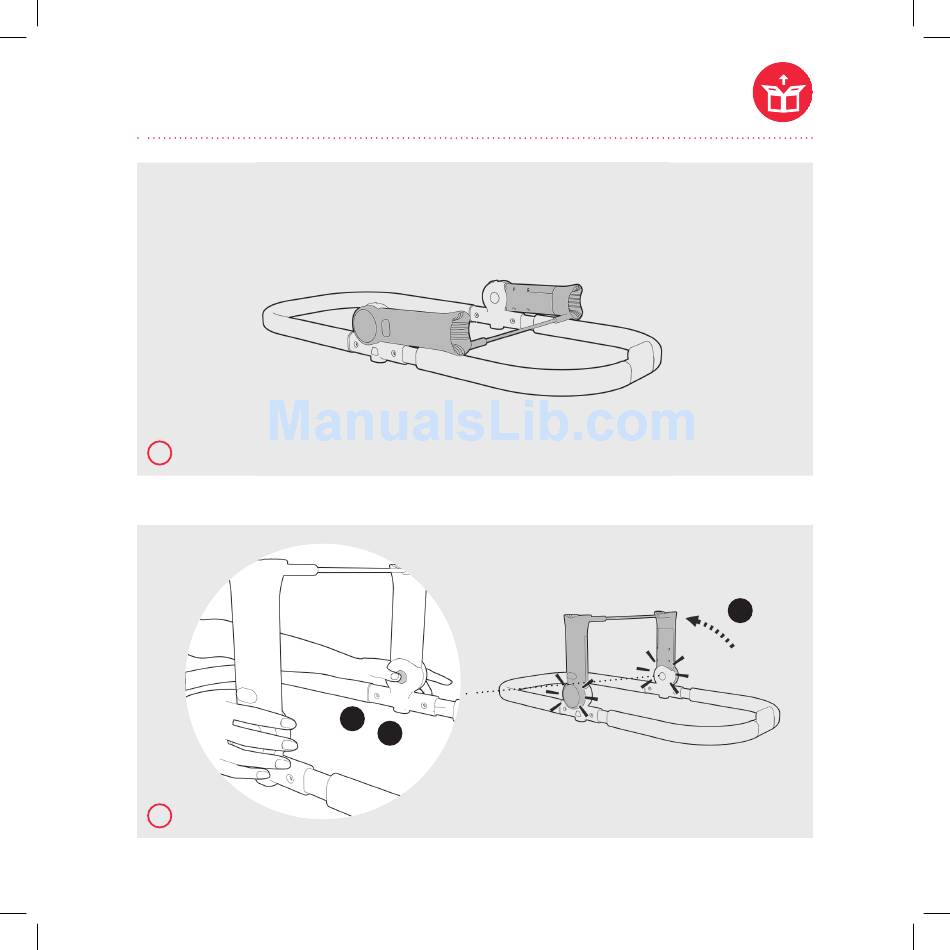 ManualsLib.com