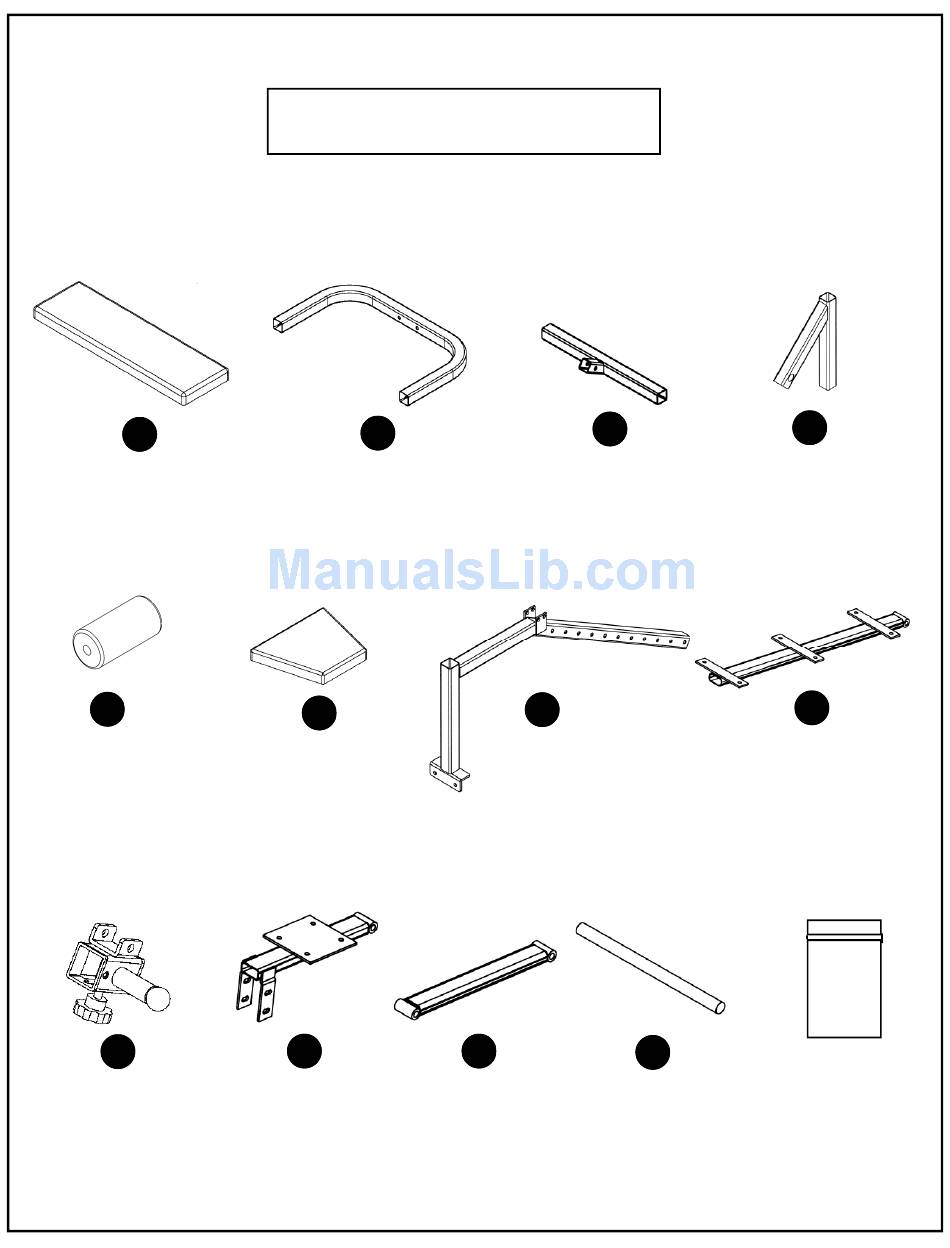 ManualsLib.com