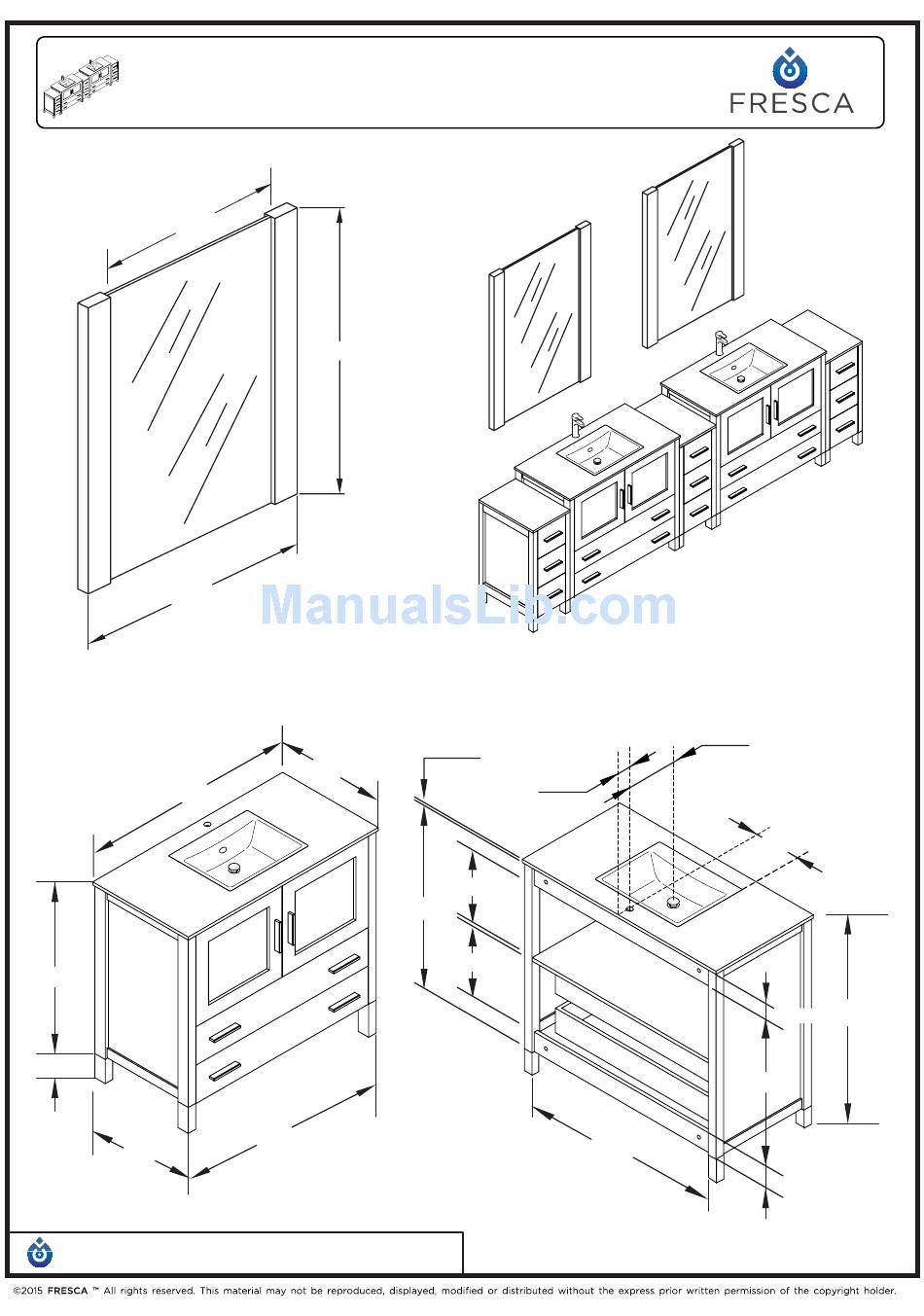 FRESCA

ManualsLib.com

©2015 FRESCA ™ All rights reserved. This material may not be reproduced, displayed, modified or distributed without the express prior written permission of the copyright holder.