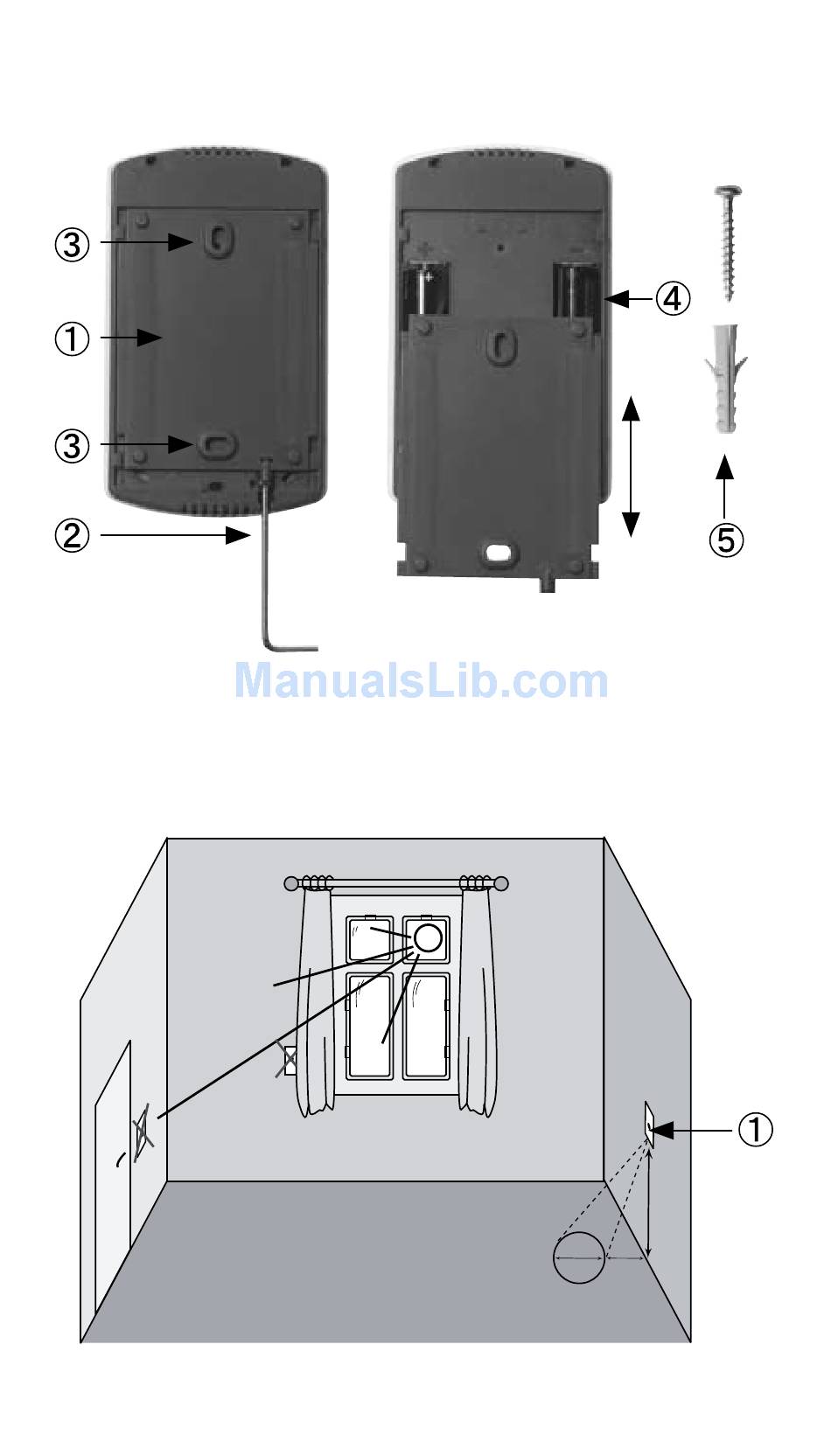 ③
①
③
②
④
⑤
ManualsLib.com
①