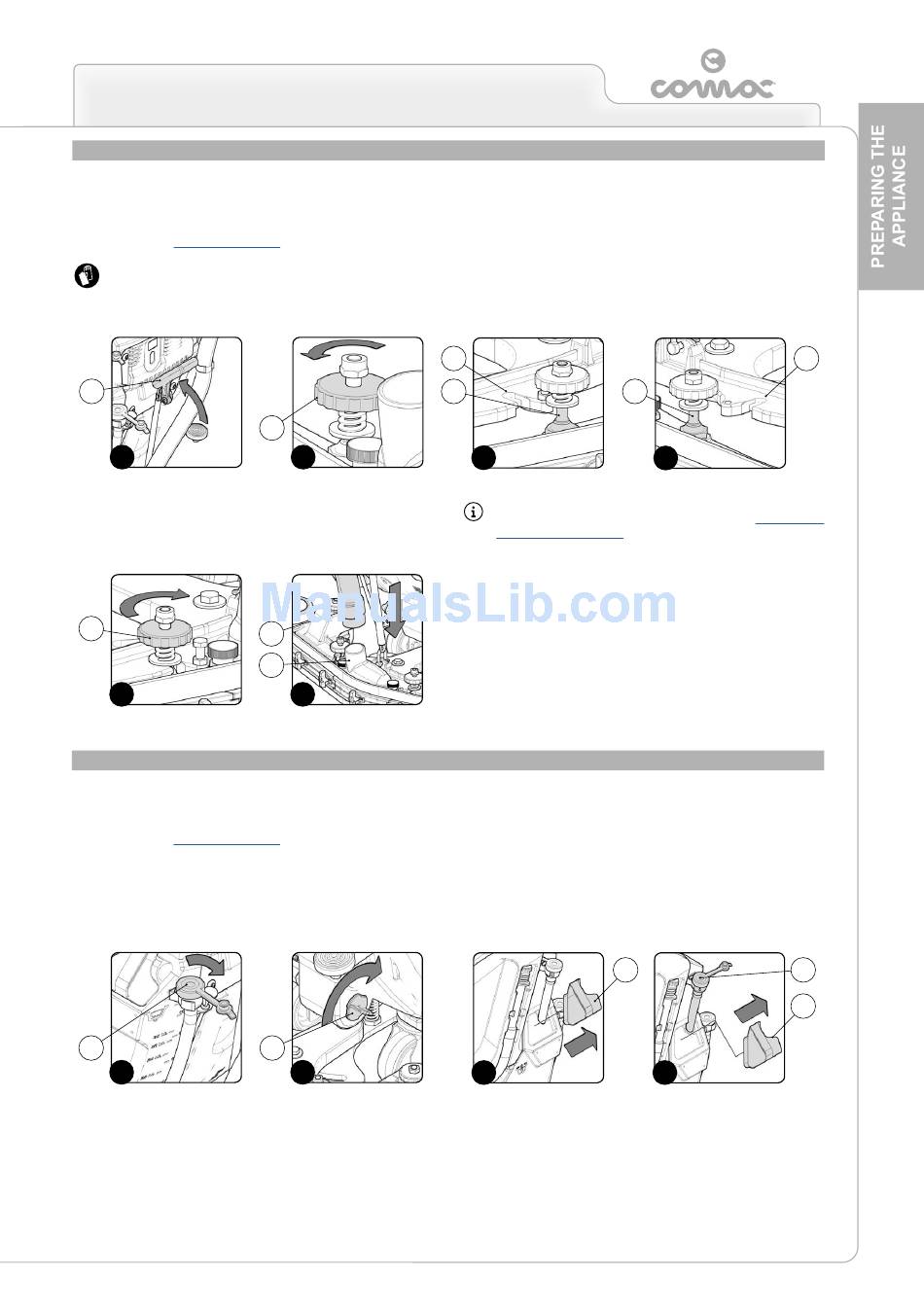 comac

PREPARING THE APPLIANCE

ManualsLib.com