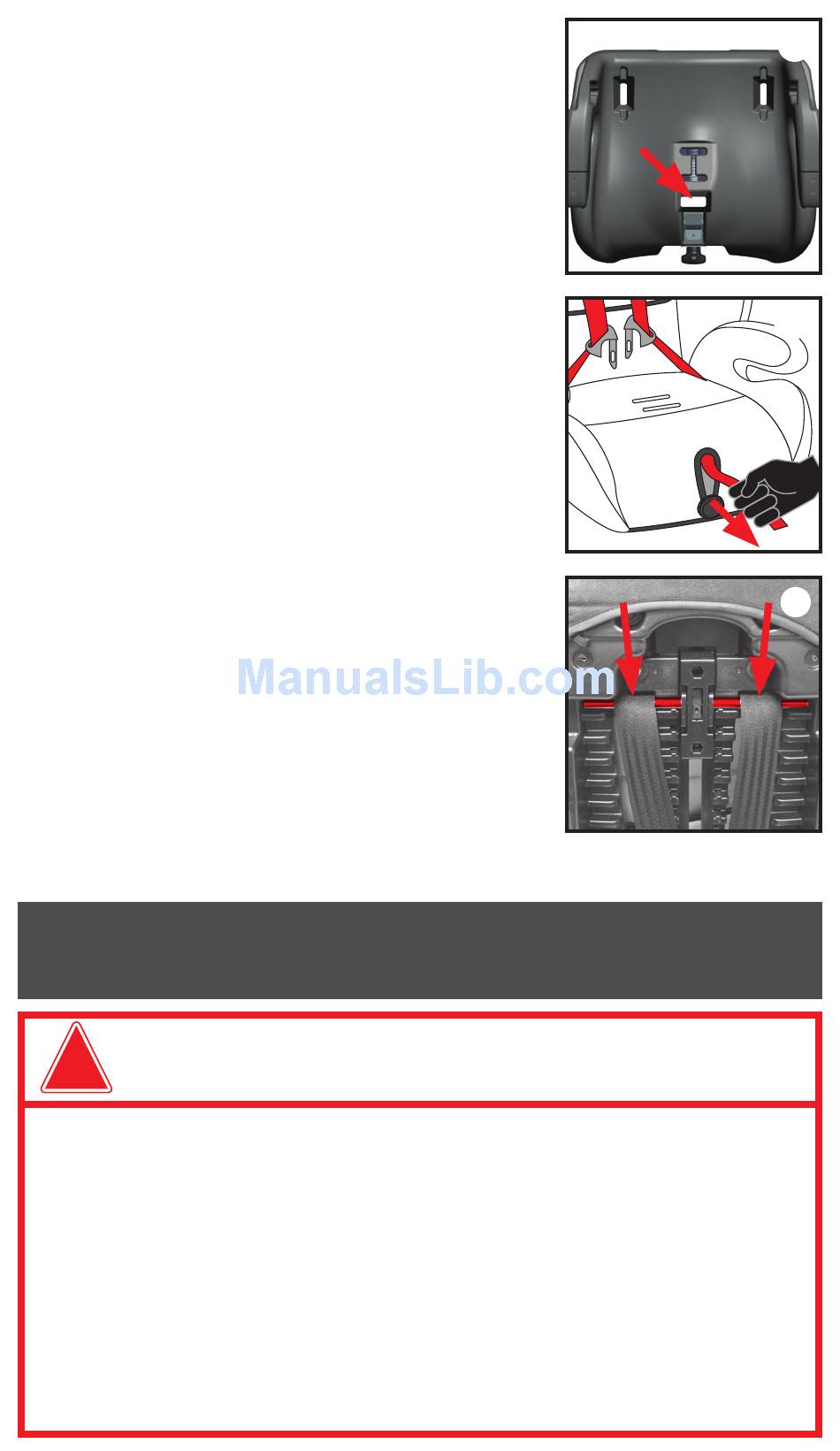 ManualsLib.com