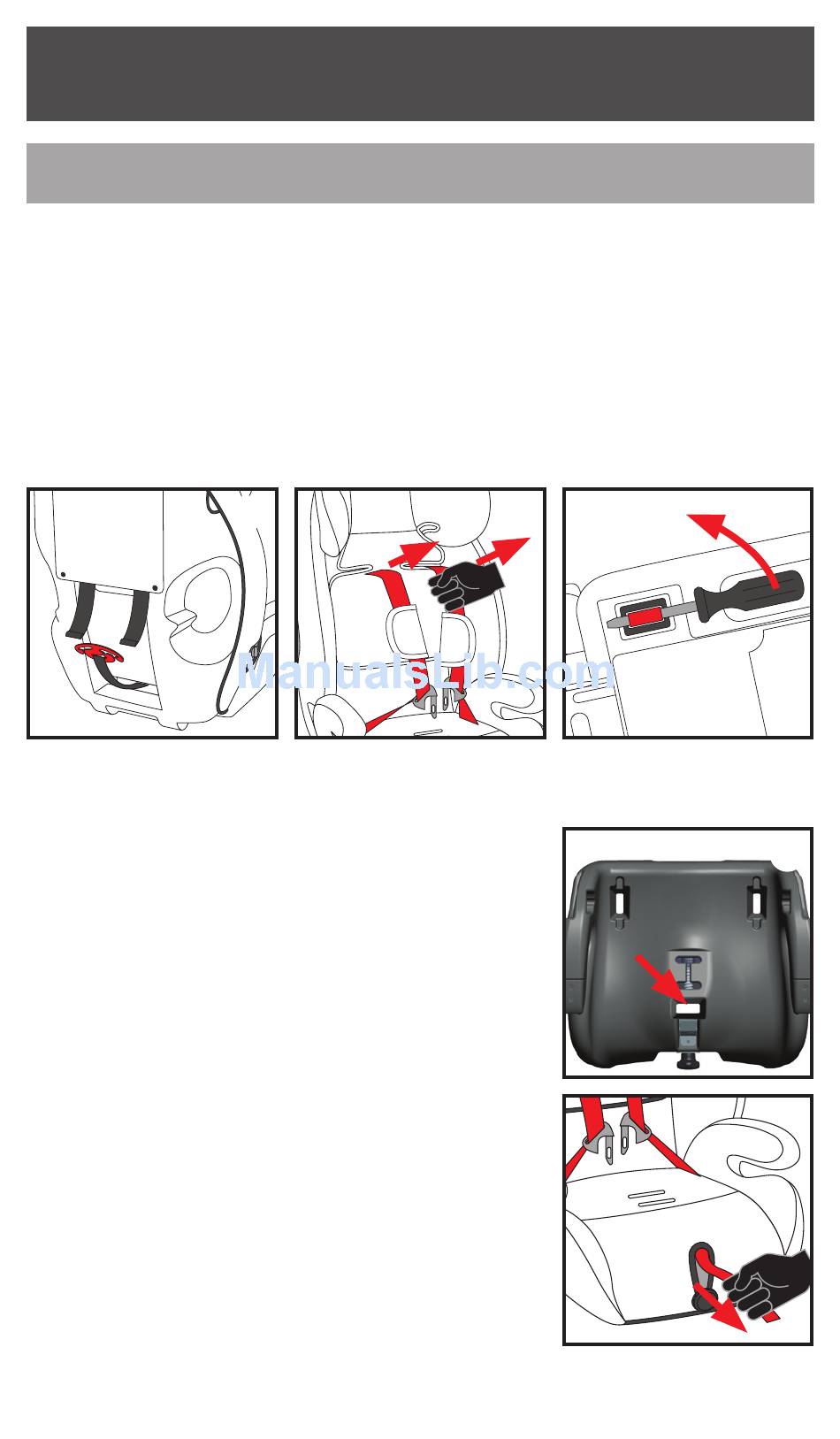 ManualsLib.com