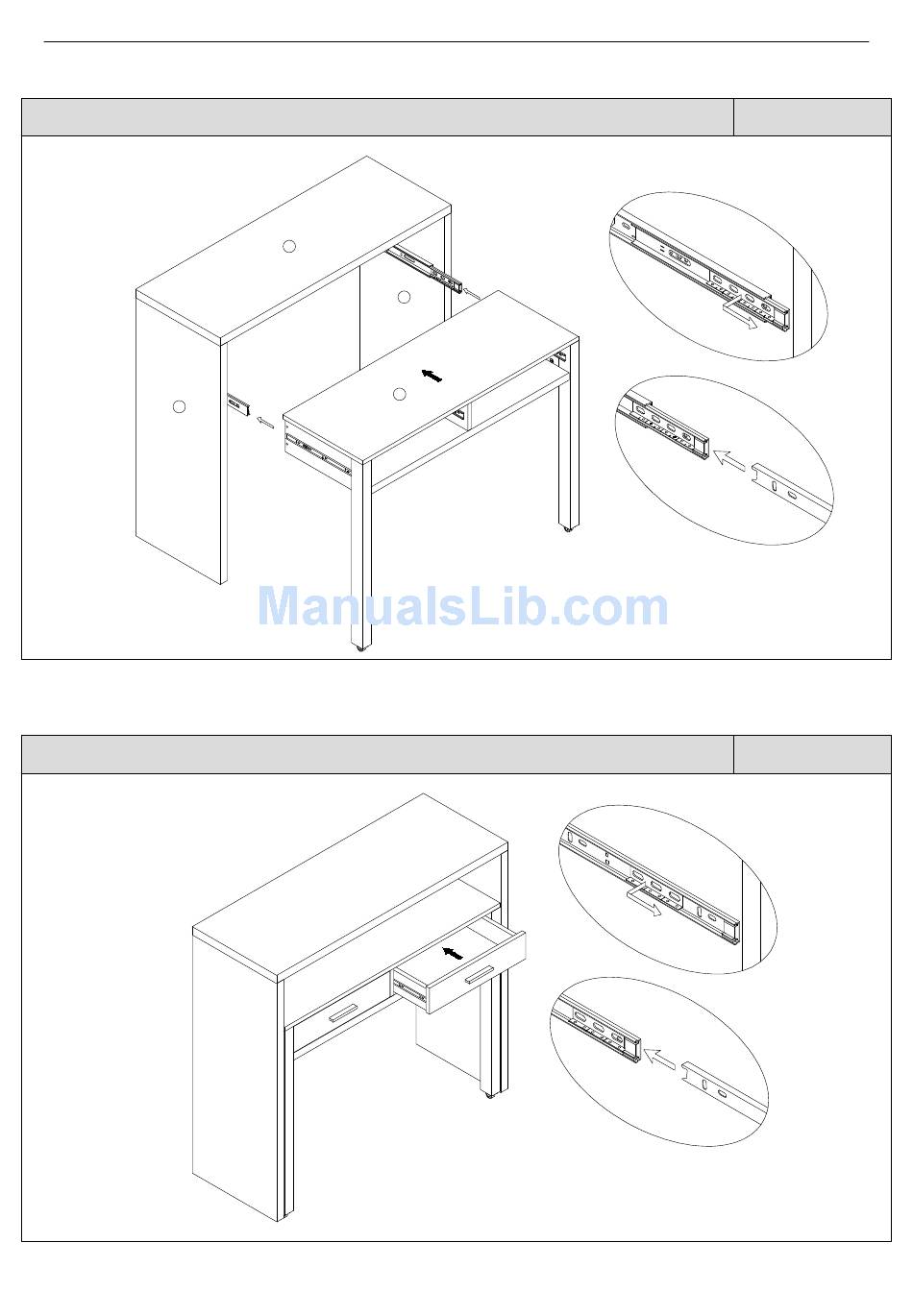 ManualsLib.com