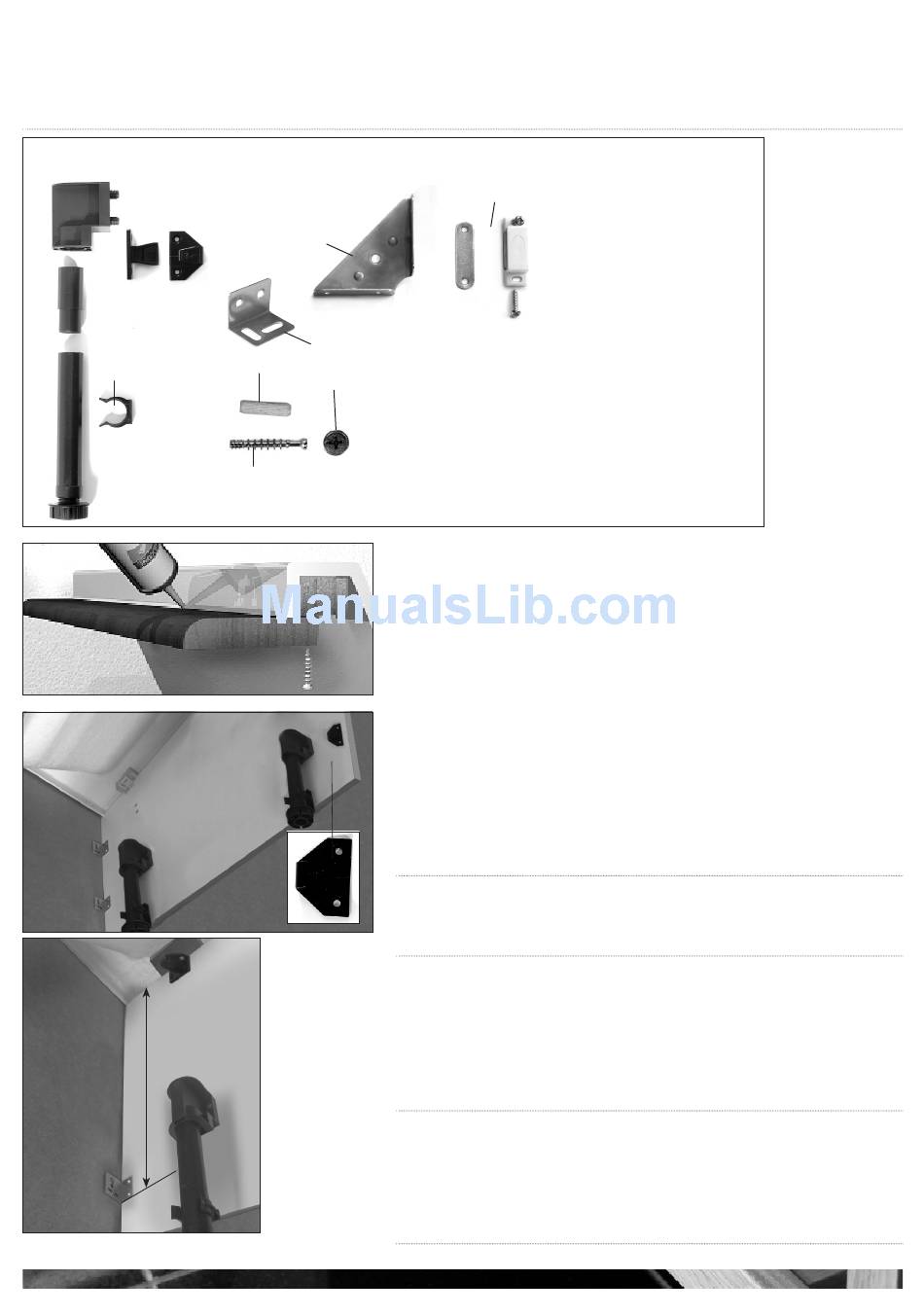 ManualsLib.com