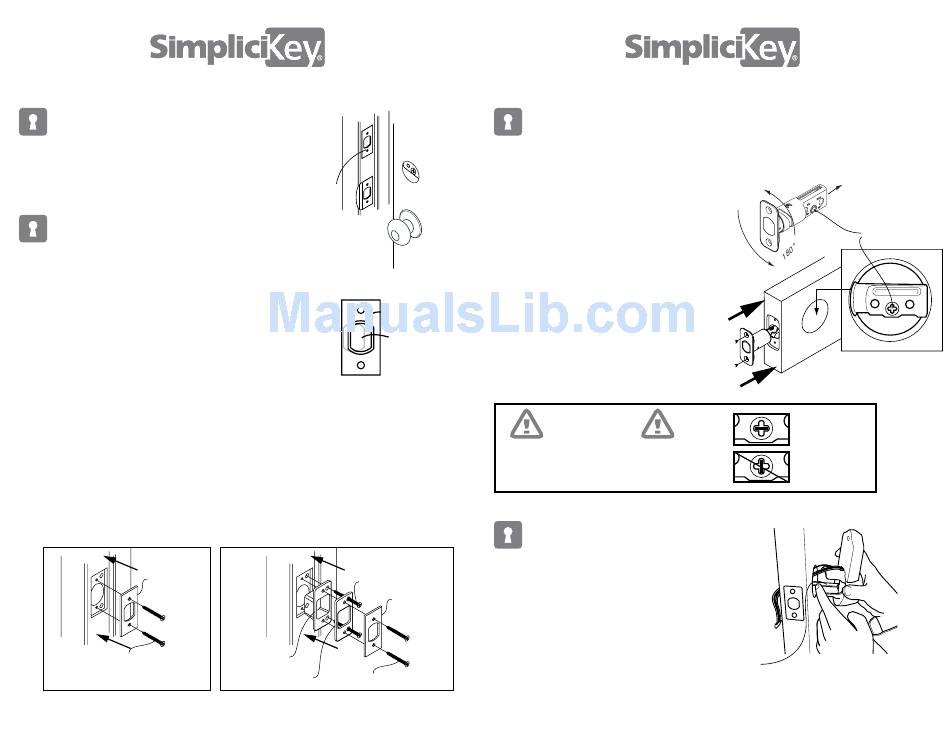 SimpliciKey

SimpliciKey

ManualsLib.com

180°