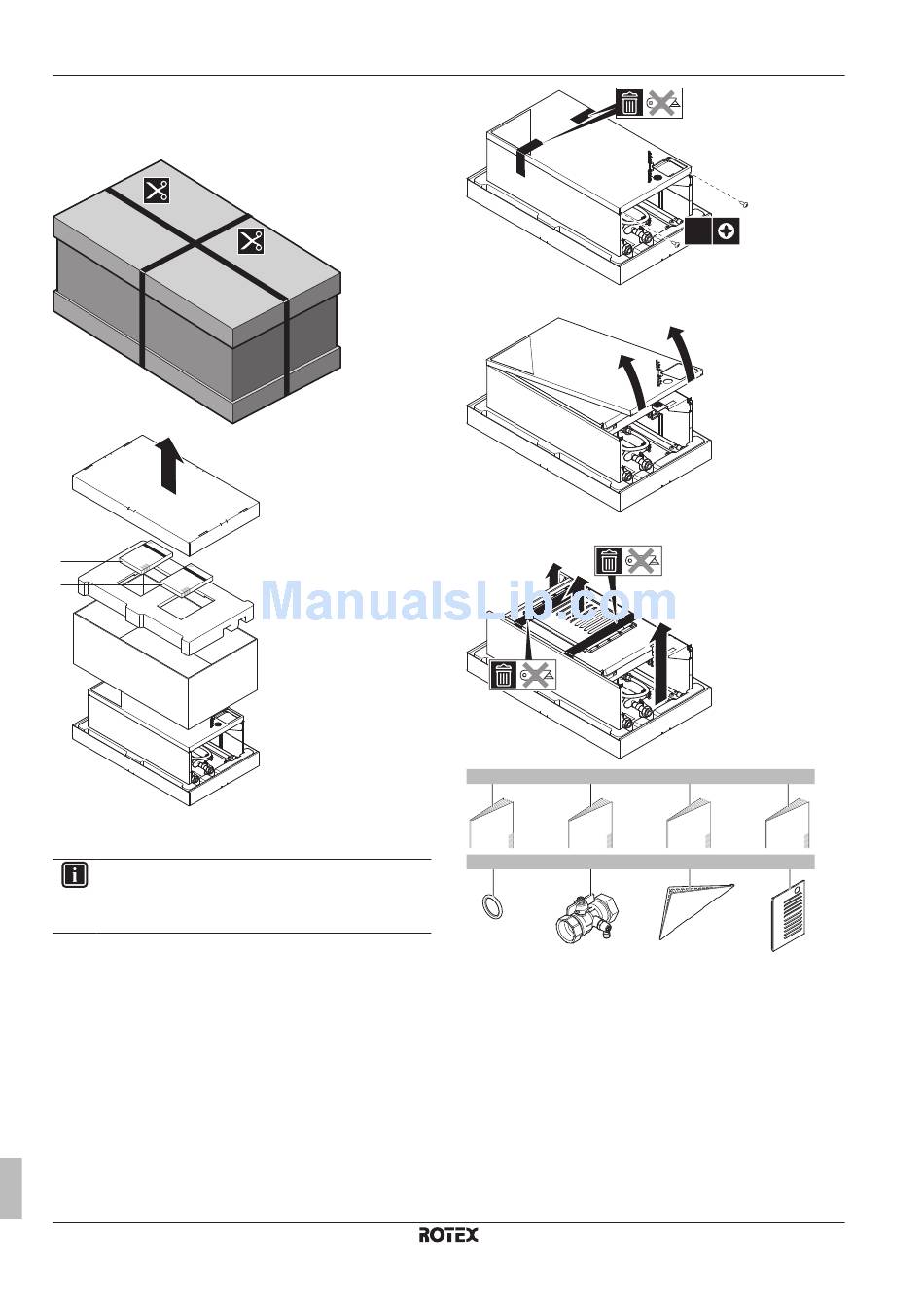 ManualsLib.com

ROTEX