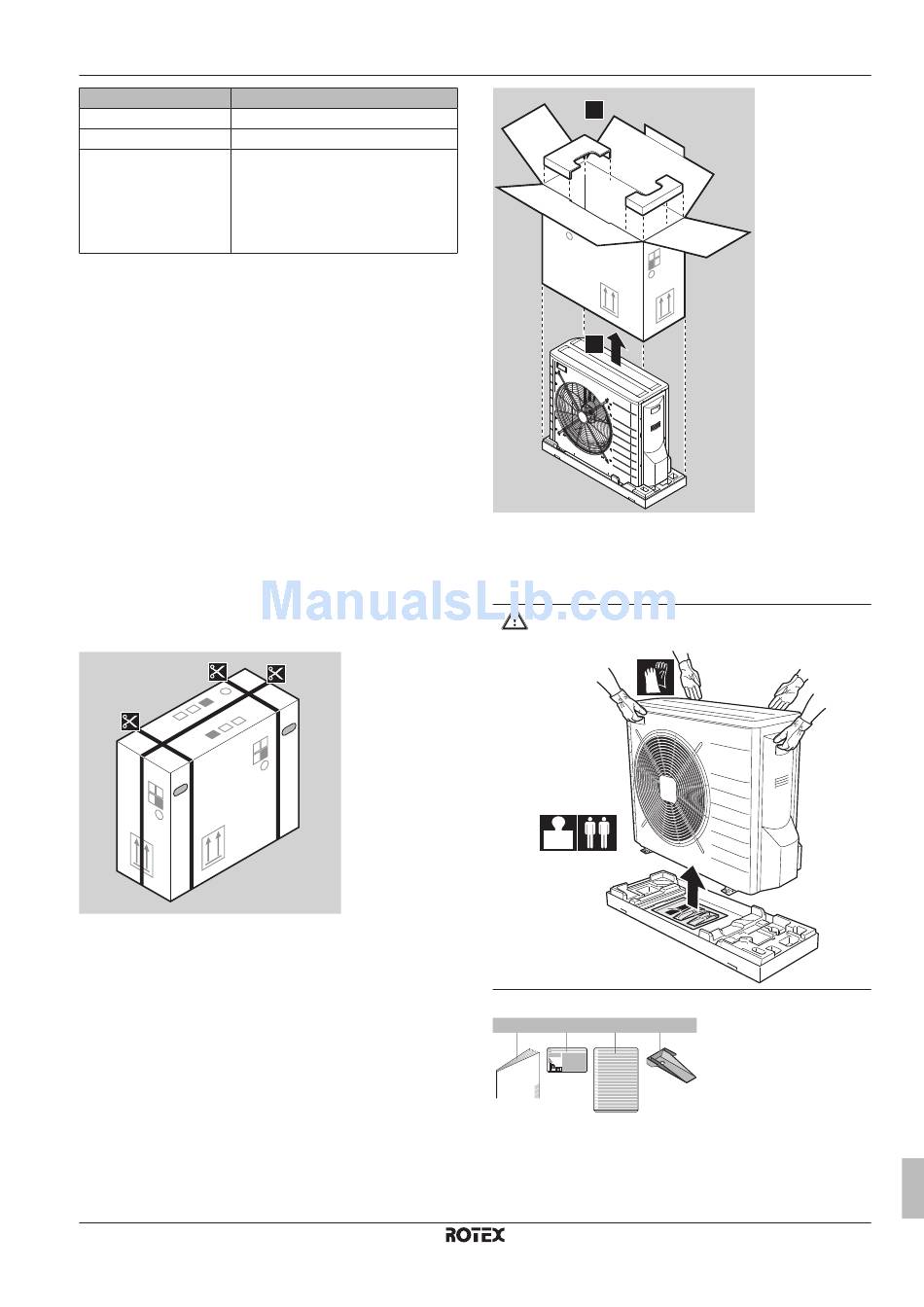 ManualsLib.com

ROTEX