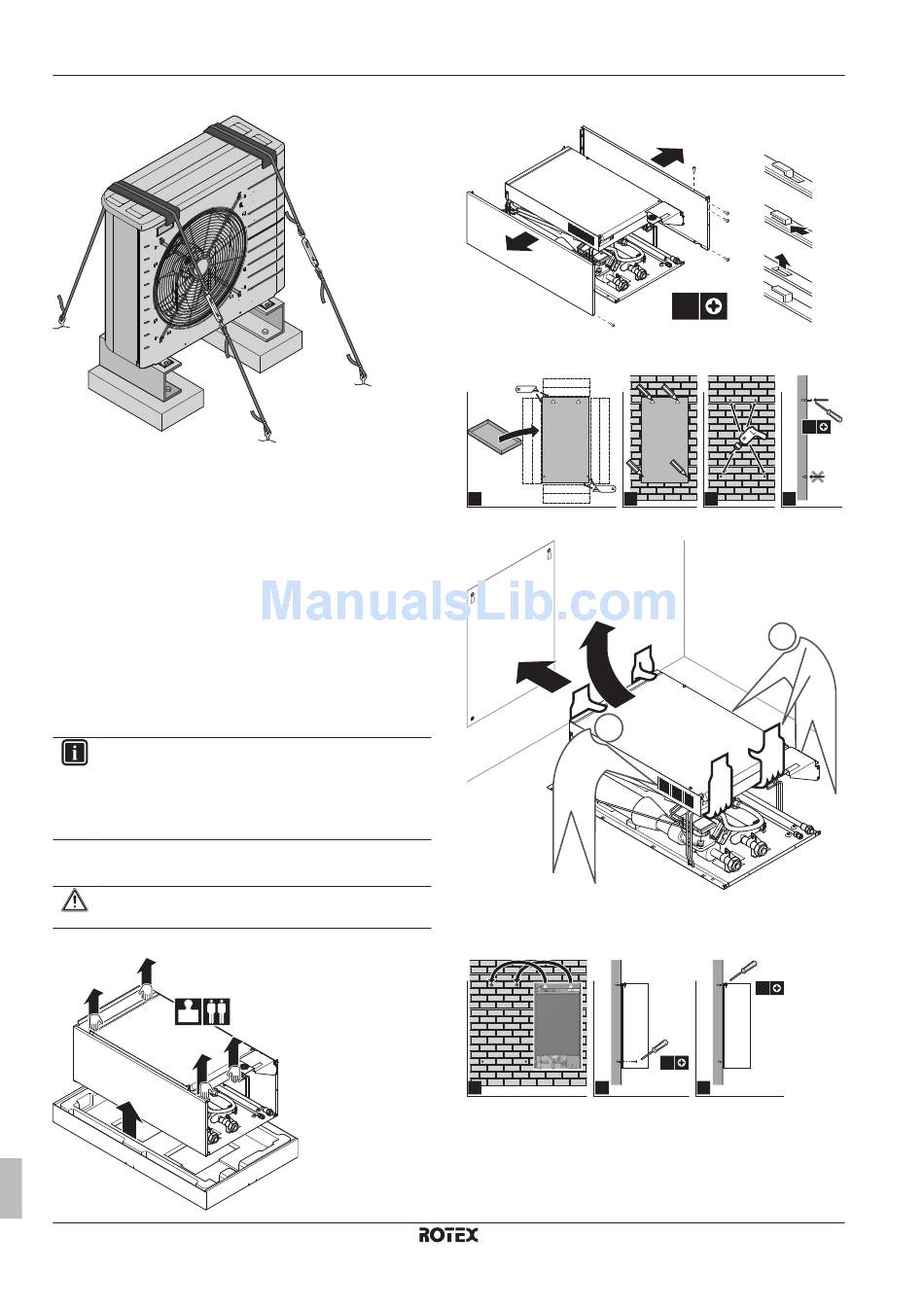 ManualsLib.com

ROTEX