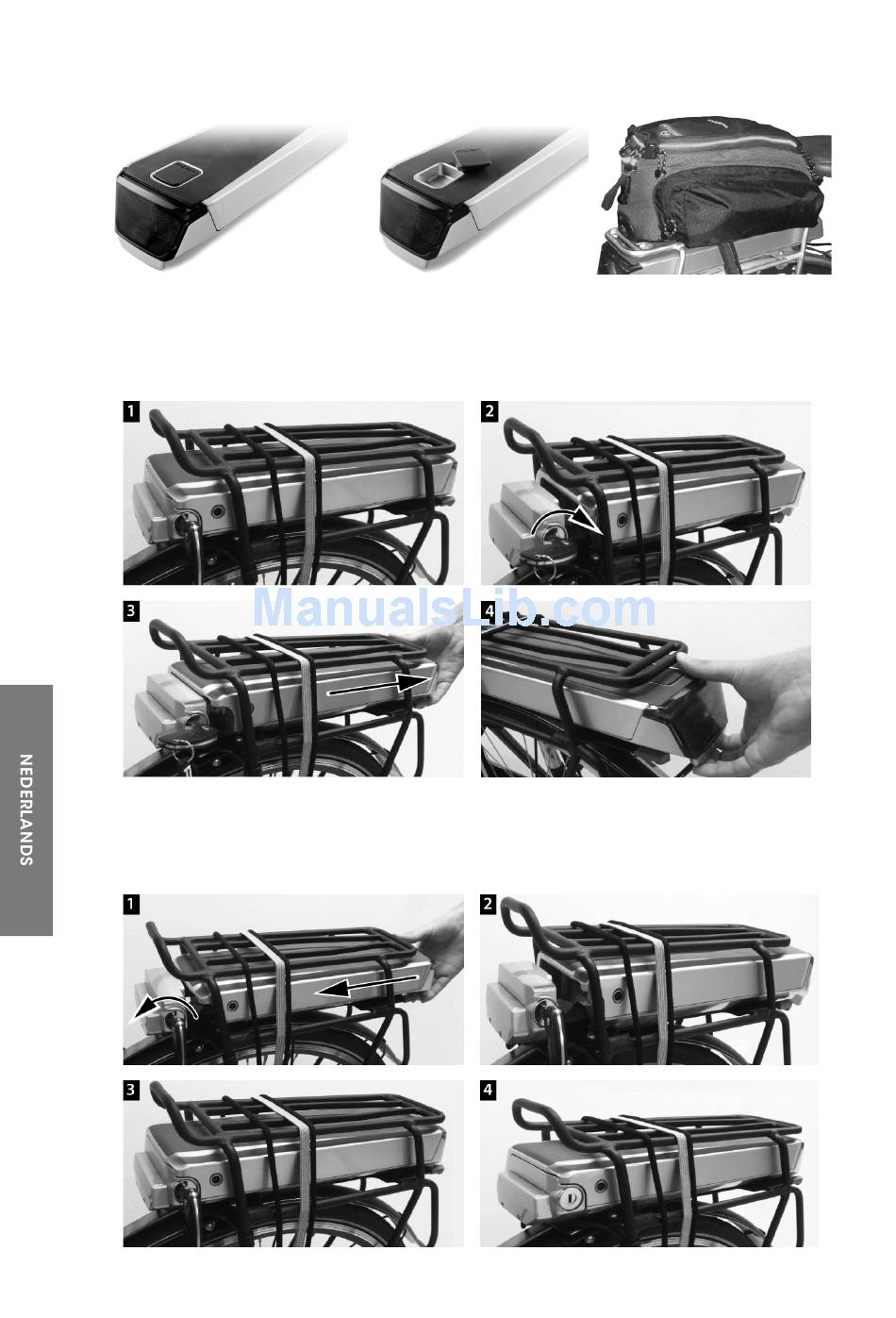 1

2

ManualsLib.com

3

4

NEDERLANDS

1

2

3

4