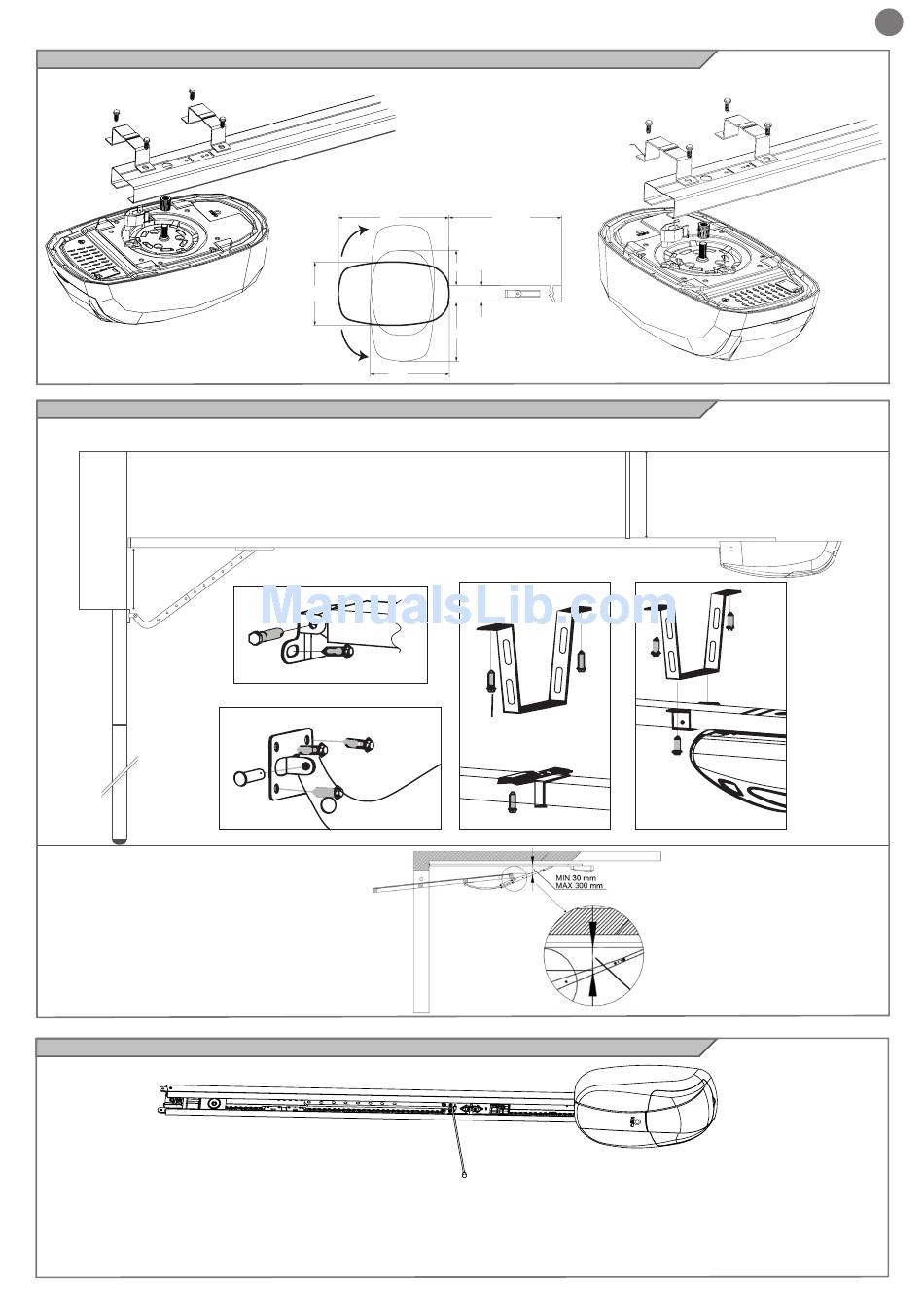 ManualsLib.com

MIN 30 mm
MAX 300 mm