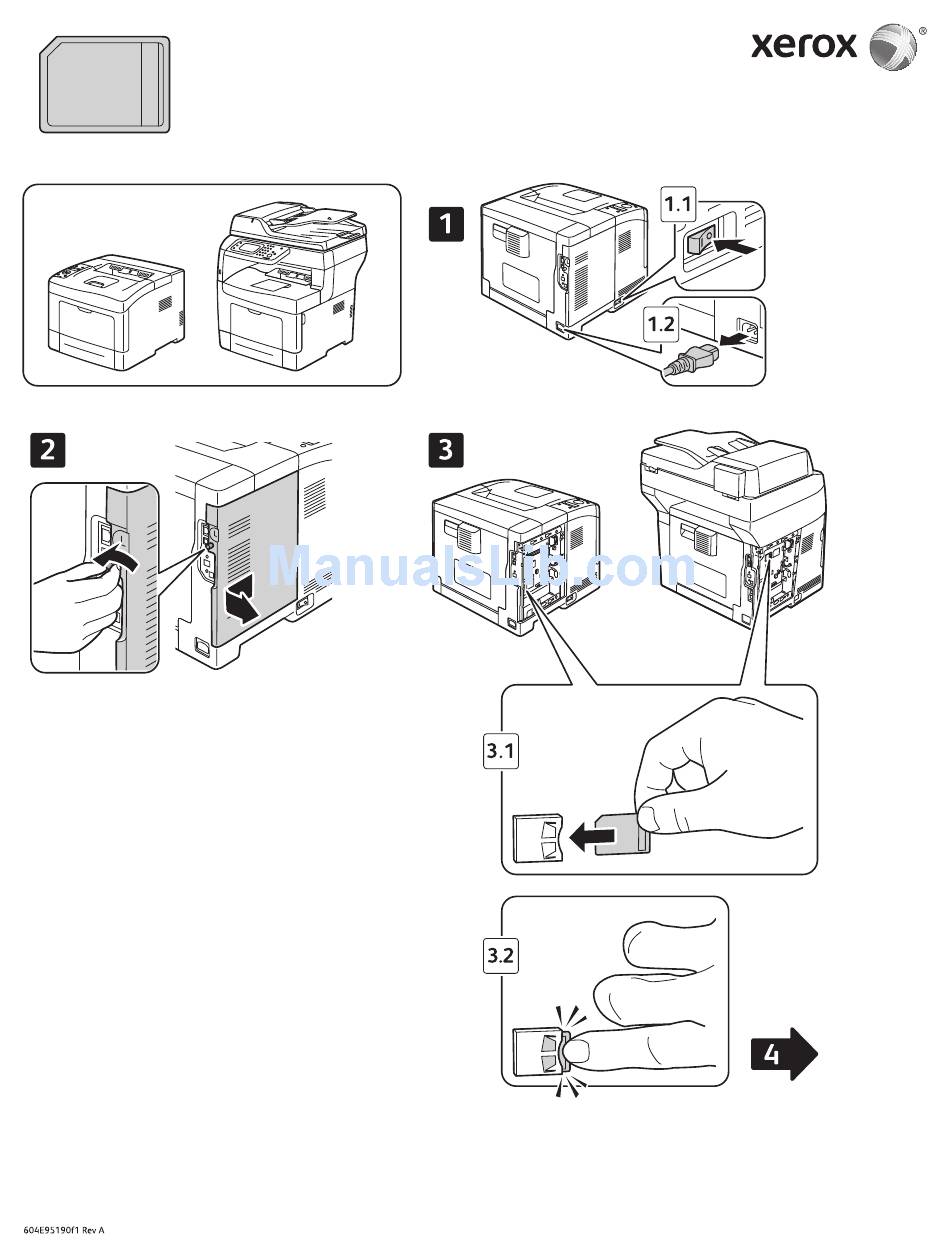 xerox

1

1.1

1.2

2

3

ManualsLib.com

3.1

3.2

4

604E95190f1 Rev A