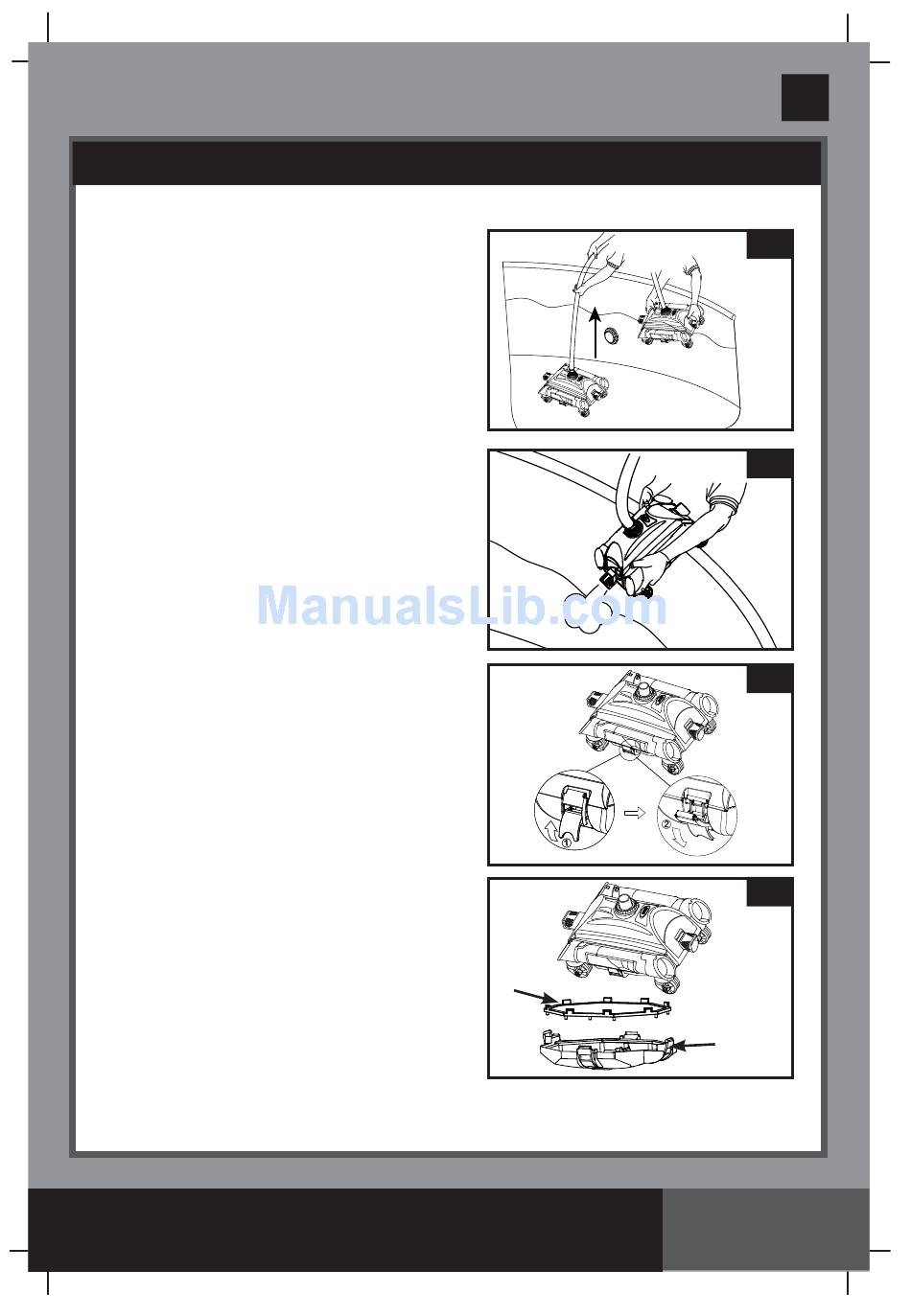 ManualsLib.com

①

②