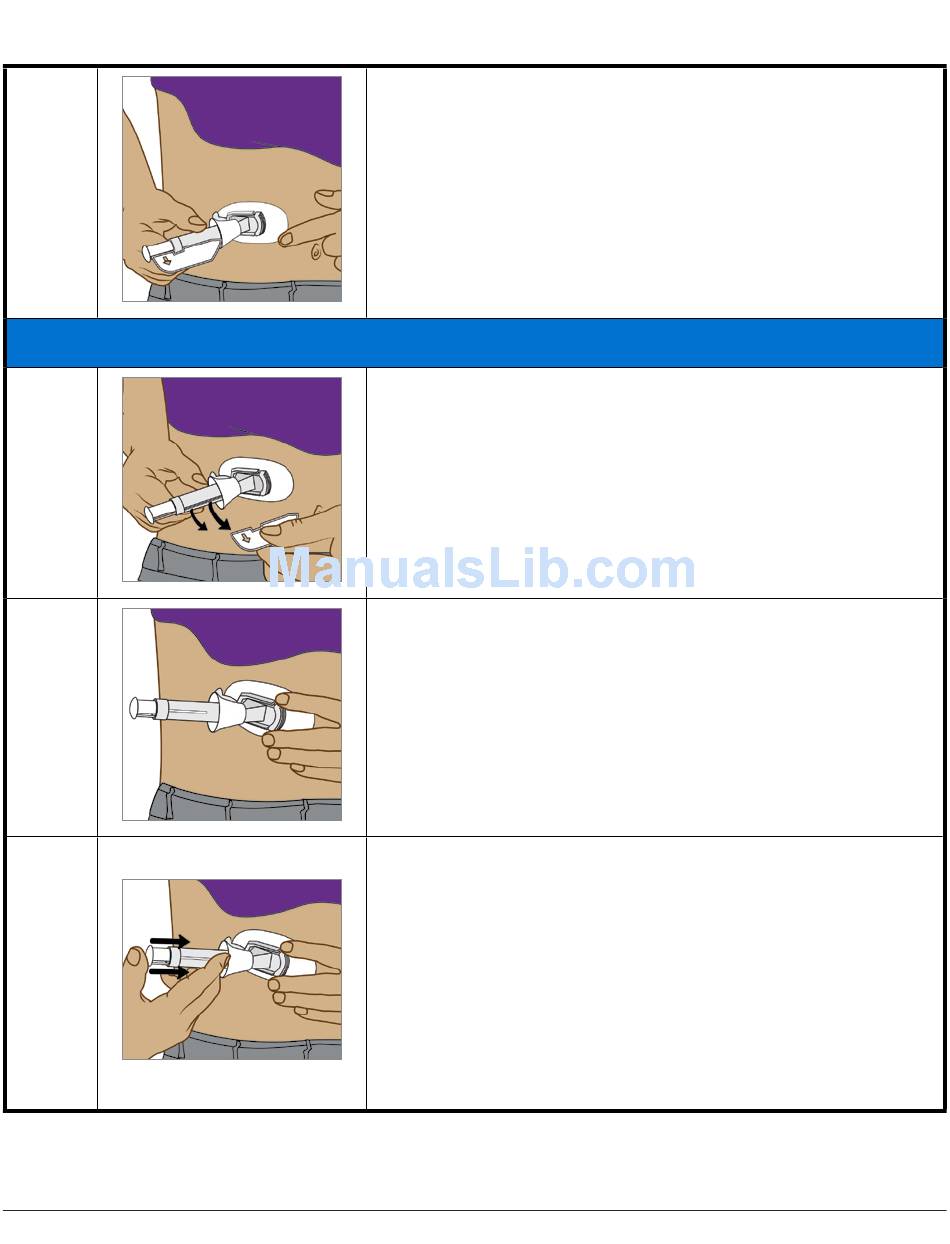 ManualsLib.com