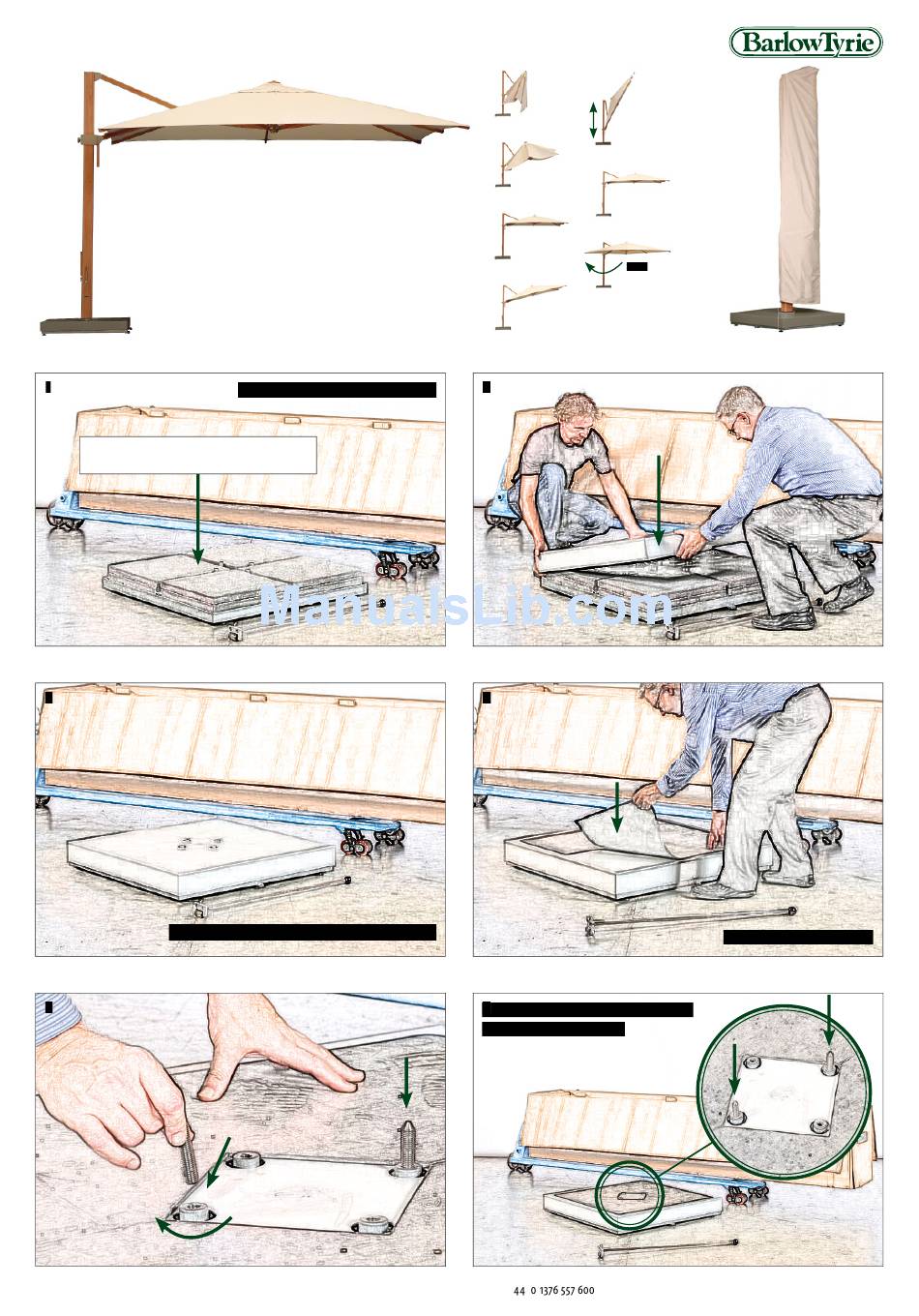 BarlowTyrie

ManualsLib.com

44 0 1376 557 600