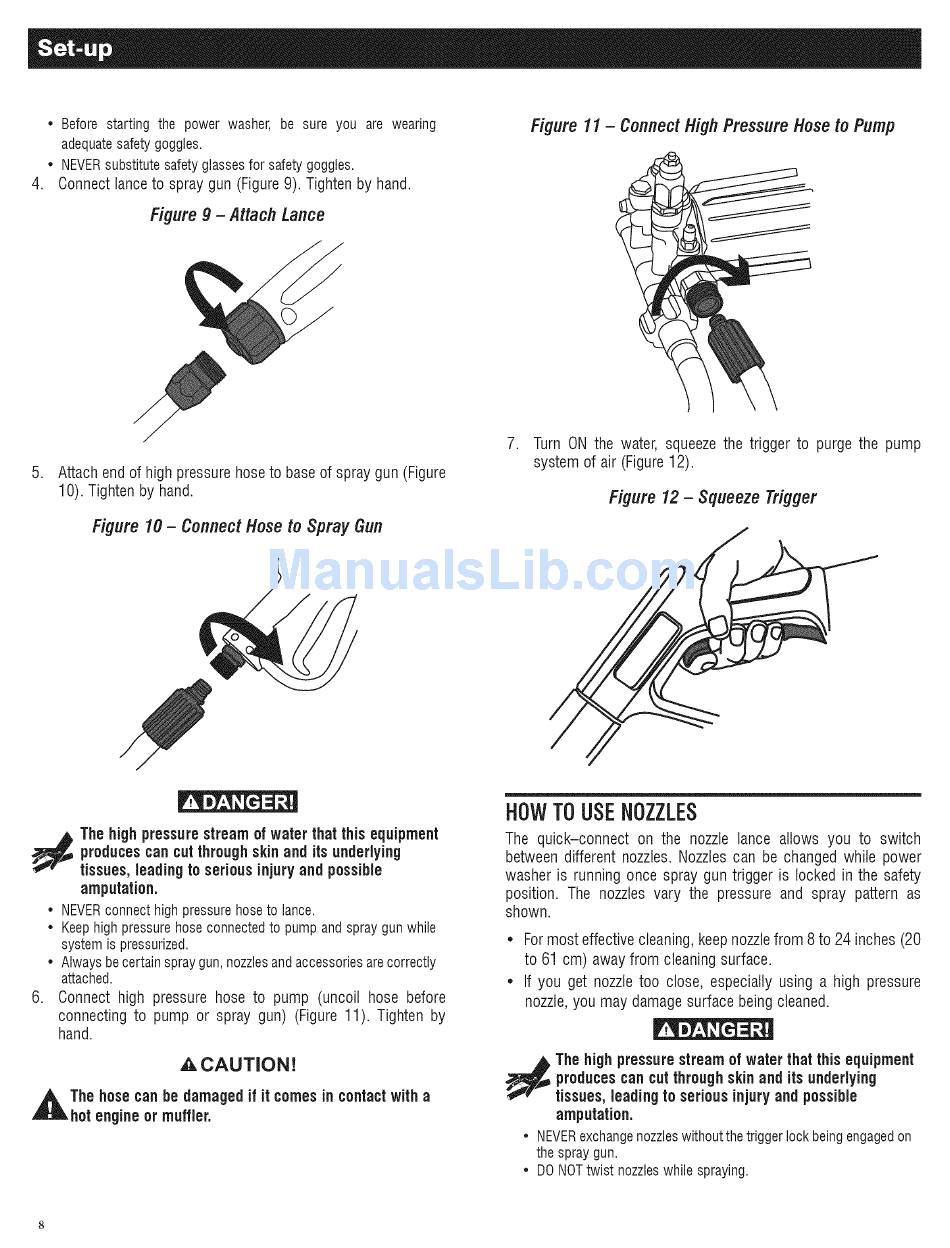 Set-up

• Before starting the power washer, be sure you are wearing adequate safety goggles.
• NEVER substitute safety glasses for safety goggles.

4. Connect lance to spray gun (Figure 9). Tighten by hand.

Figure 9 – Attach Lance

5. Attach end of high pressure hose to base of spray gun (Figure 10). Tighten by hand.

Figure 10 – Connect Hose to Spray Gun

ManualsLib.com

DANGER!

The high pressure stream of water that this equipment produces can cut through skin and its underlying tissues, leading to serious injury and possible amputation.

• NEVER connect high pressure hose to lance.
• Keep high pressure hose connected to pump and spray gun while system is pressurized.
• Always be certain spray gun, nozzles and accessories are correctly attached.

6. Connect high pressure hose to pump (uncoil hose before connecting to pump or spray gun) (Figure 11). Tighten by hand.

CAUTION!

The hose can be damaged if it comes in contact with a hot engine or muffler.

Figure 11 – Connect High Pressure Hose to Pump

7. Turn ON the water, squeeze the trigger to purge the pump system of air (Figure 12).

Figure 12 – Squeeze Trigger

HOW TO USE NOZZLES

The quick–connect on the nozzle lance allows you to switch between different nozzles. Nozzles can be changed while power washer is running once spray gun trigger is locked in the safety position. The nozzles vary the pressure and spray pattern as shown.

• For most effective cleaning, keep nozzle from 8 to 24 inches (20 to 61 cm) away from cleaning surface.
• If you get nozzle too close, especially using a high pressure nozzle, you may damage surface being cleaned.

DANGER!

The high pressure stream of water that this equipment produces can cut through skin and its underlying tissues, leading to serious injury and possible amputation.

• NEVER exchange nozzles without the trigger lock being engaged on the spray gun.
• DO NOT twist nozzles while spraying.

8