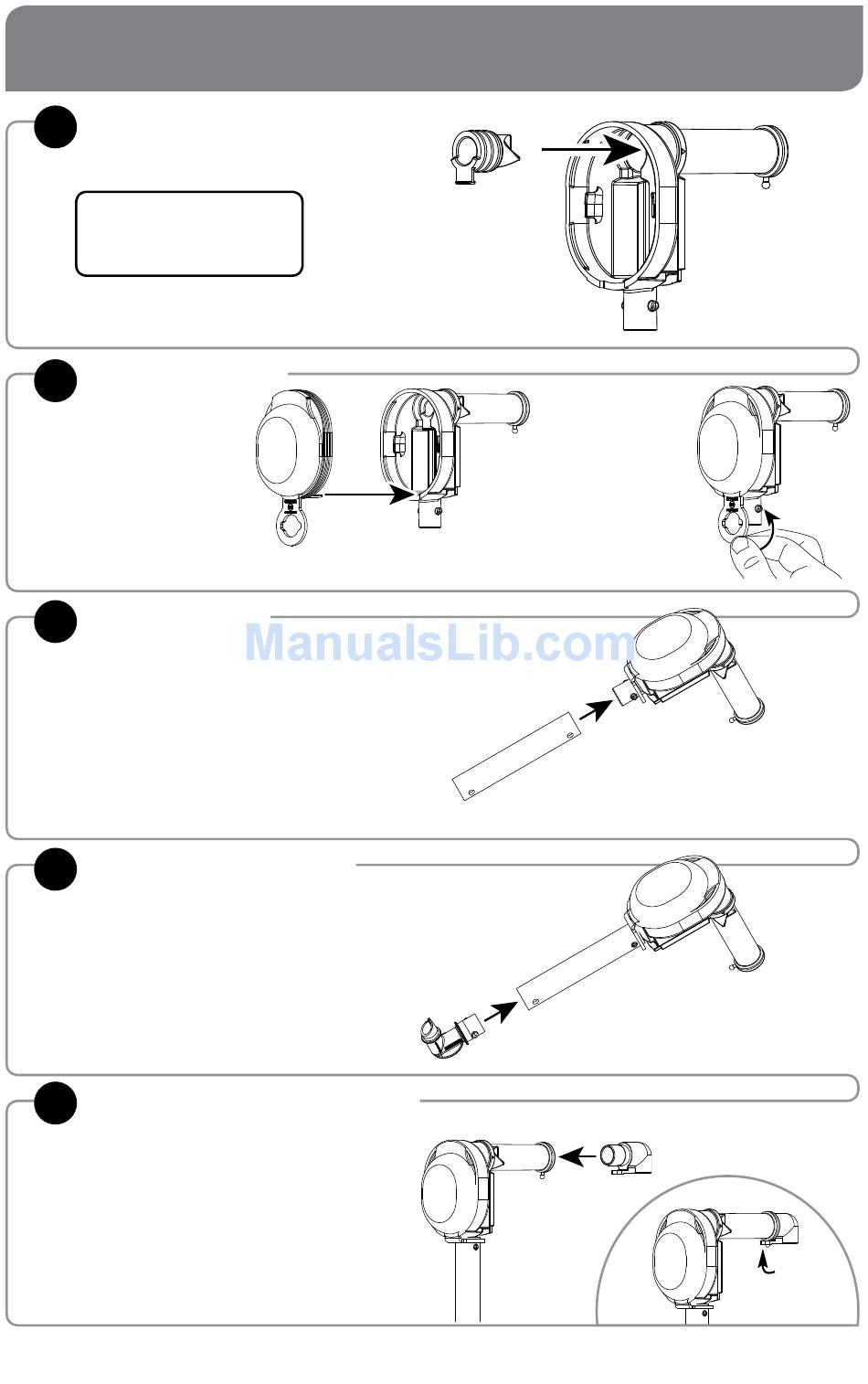 ManualsLib.com