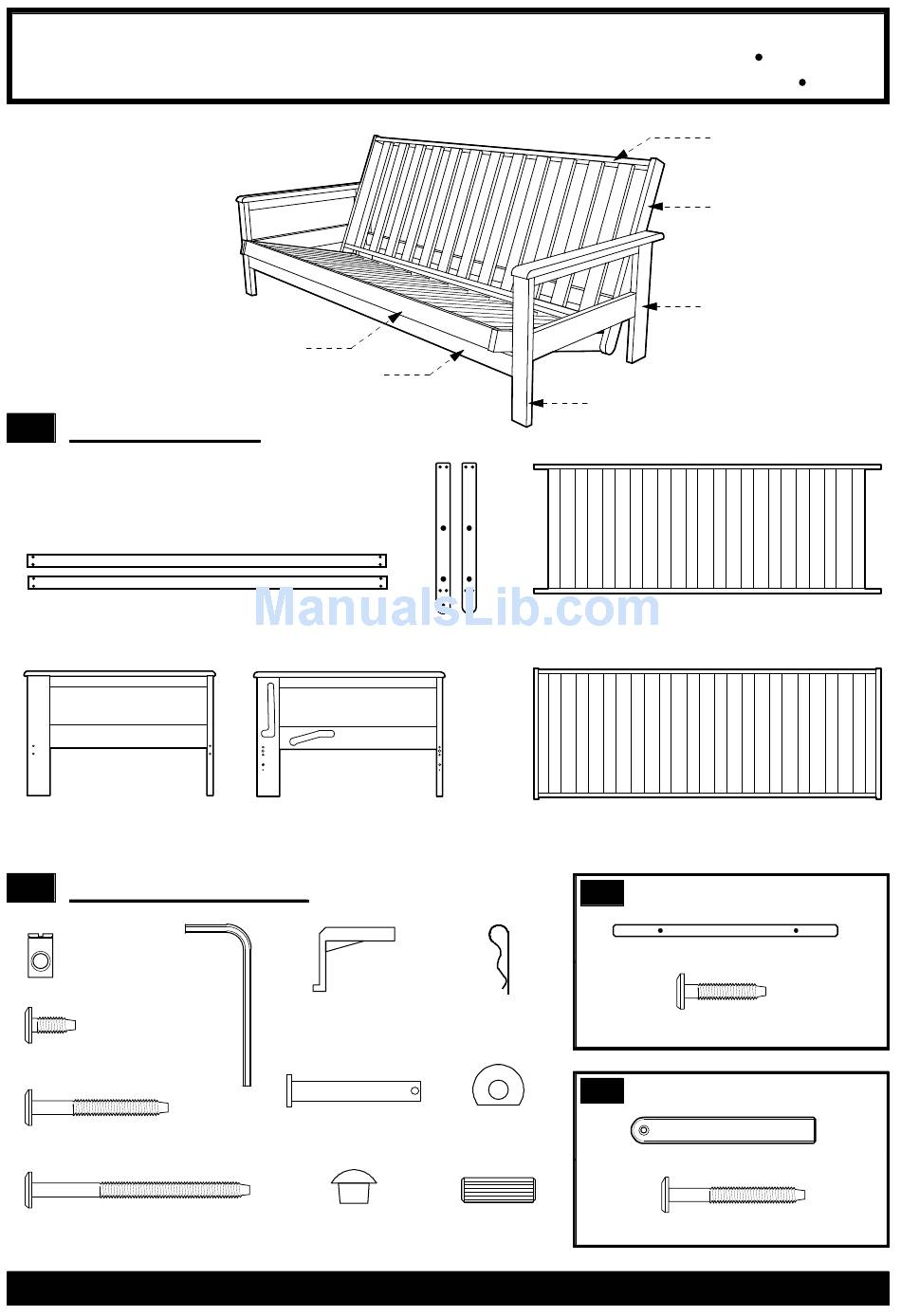 ManualsLib.com