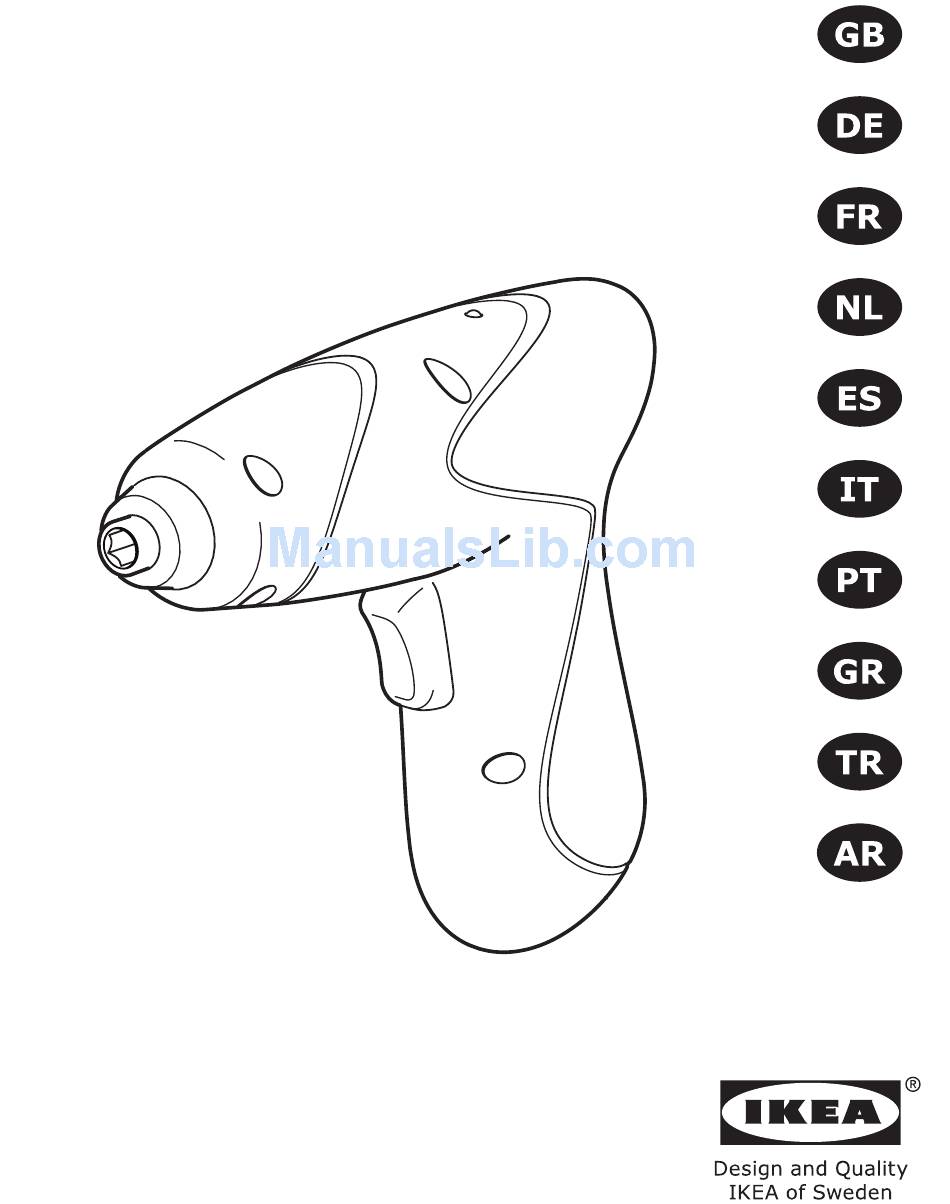 GB
DE
FR
NL
ES
IT
PT
GR
TR
AR

ManualsLib.com

IKEA®

Design and Quality
IKEA of Sweden