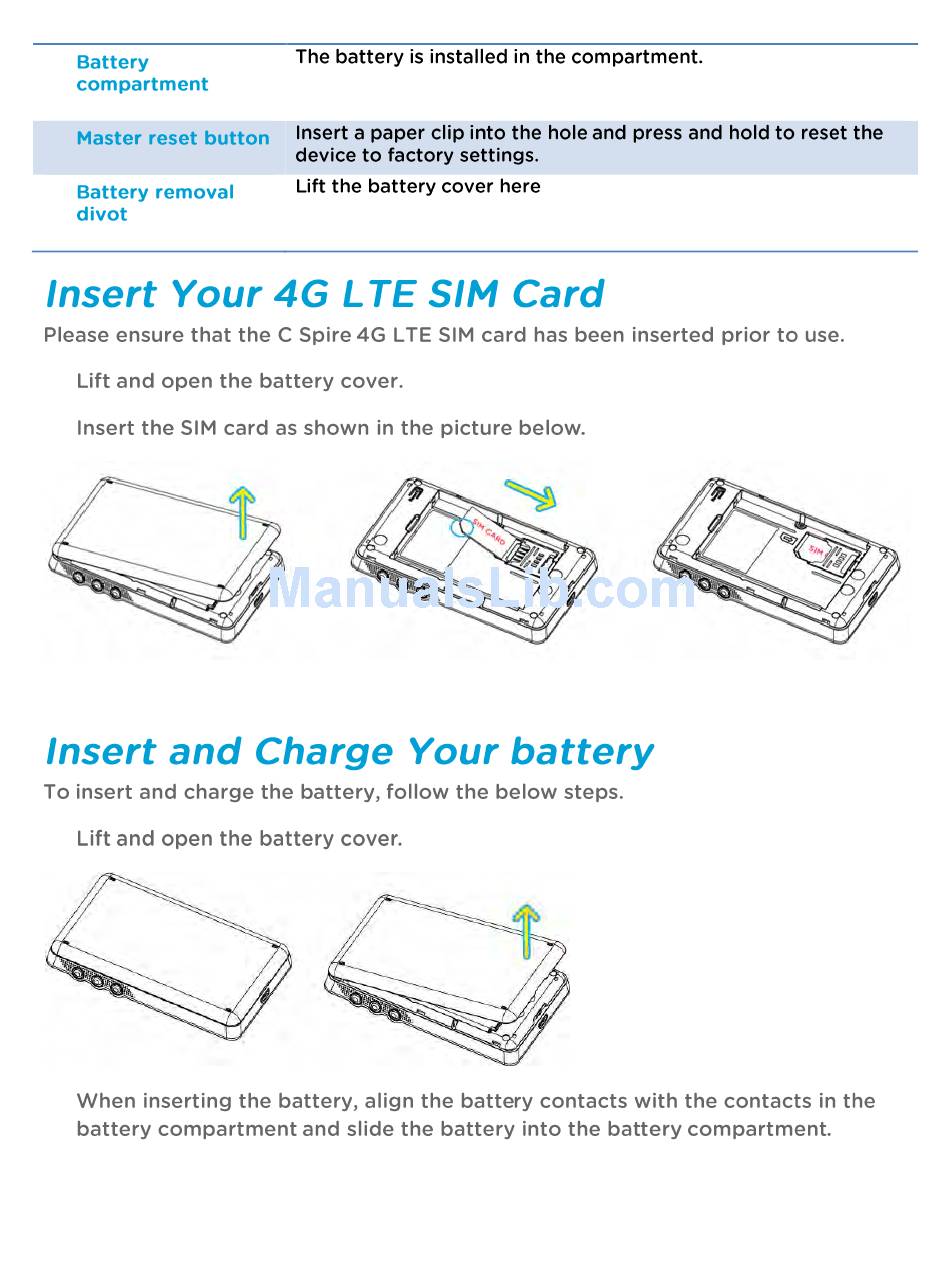 | | |
|---|---|
| Battery compartment | The battery is installed in the compartment. |
| Master reset button | Insert a paper clip into the hole and press and hold to reset the device to factory settings. |
| Battery removal divot | Lift the battery cover here |

Insert Your 4G LTE SIM Card

Please ensure that the C Spire 4G LTE SIM card has been inserted prior to use.

Lift and open the battery cover.

Insert the SIM card as shown in the picture below.

SIM CARD

SIM

ManualsLib.com

Insert and Charge Your battery

To insert and charge the battery, follow the below steps.

Lift and open the battery cover.

When inserting the battery, align the battery contacts with the contacts in the battery compartment and slide the battery into the battery compartment.