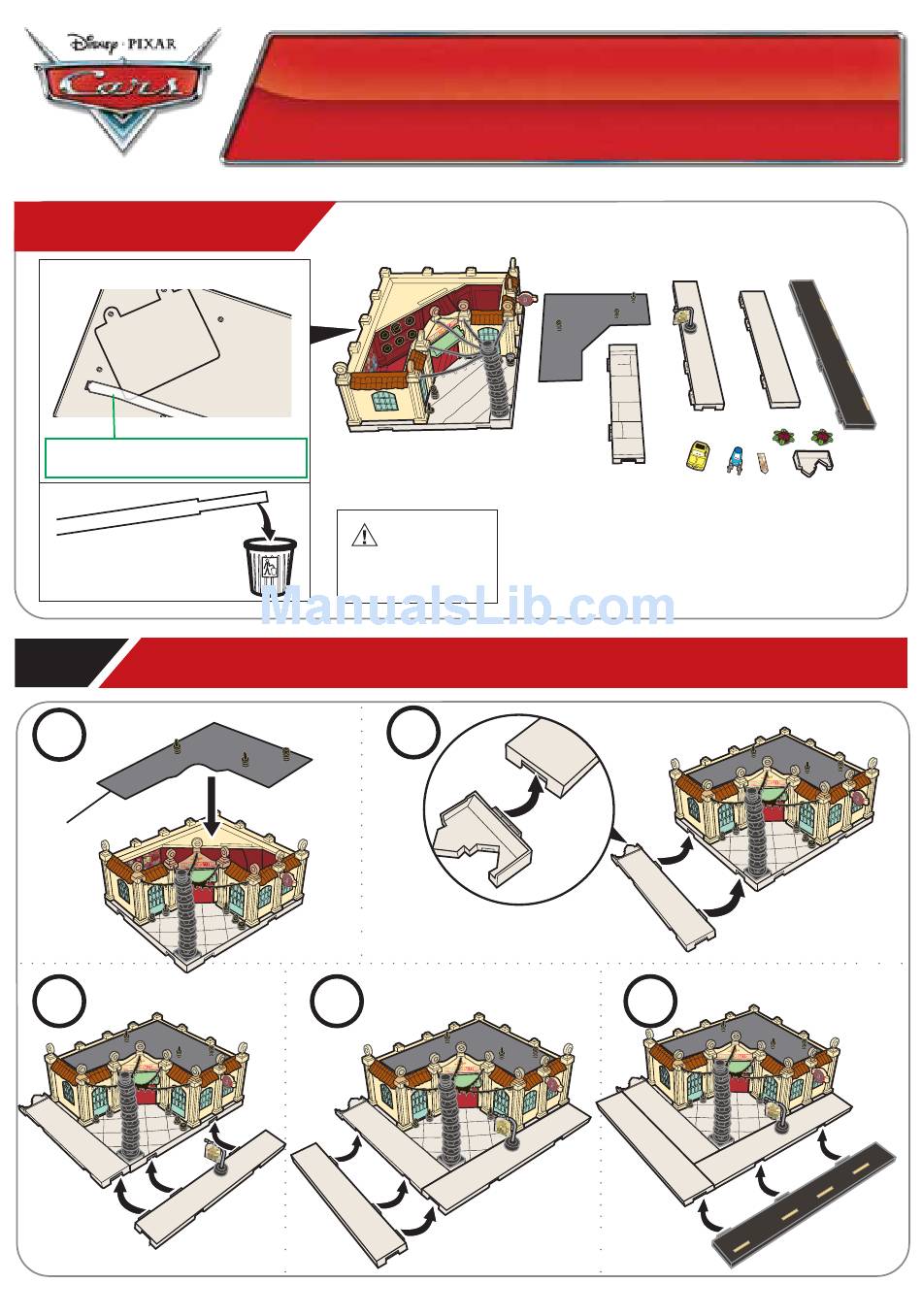 Disney · PIXAR
Cars

ManualsLib.com