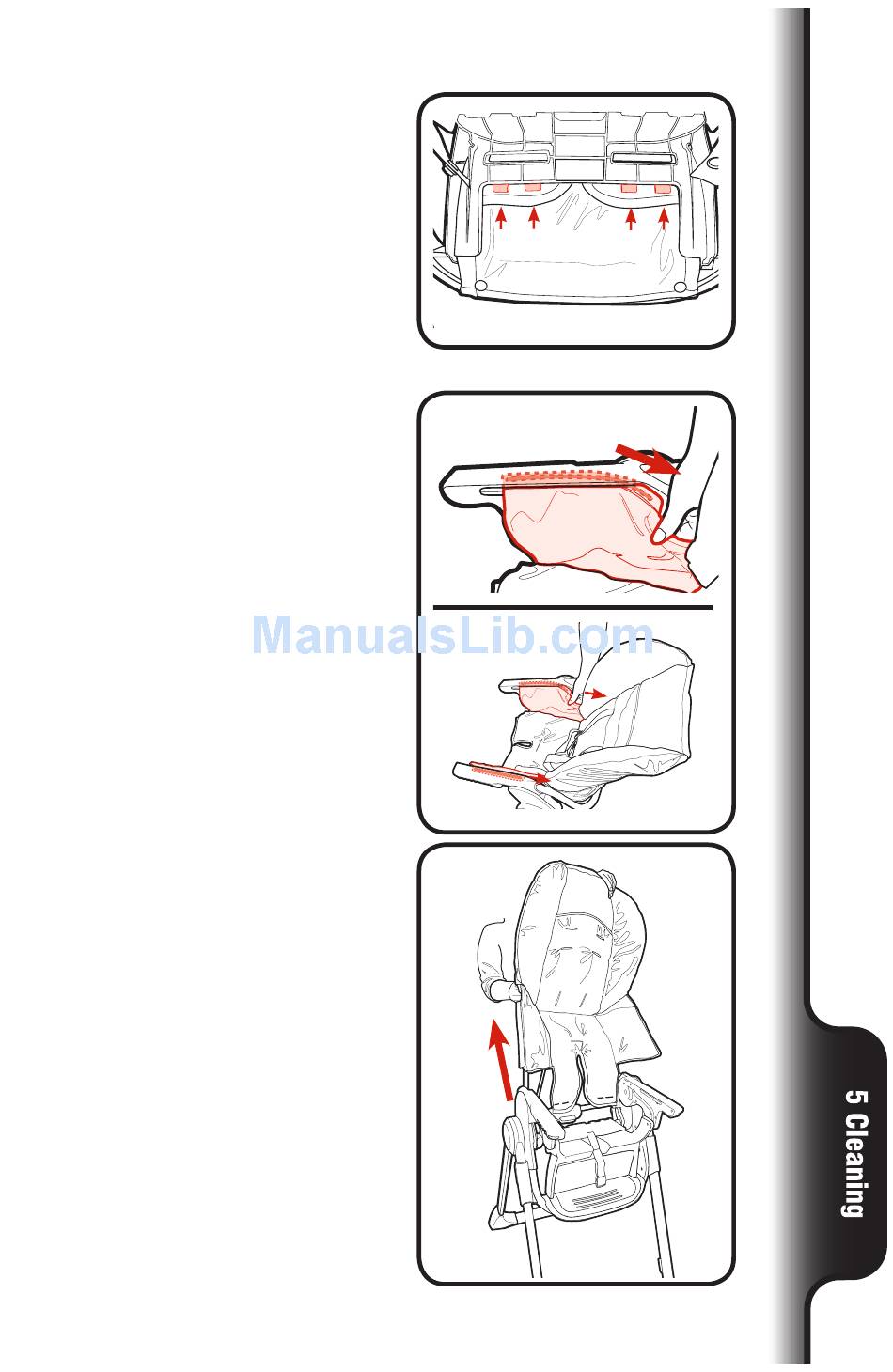 ManualsLib.com

5 Cleaning