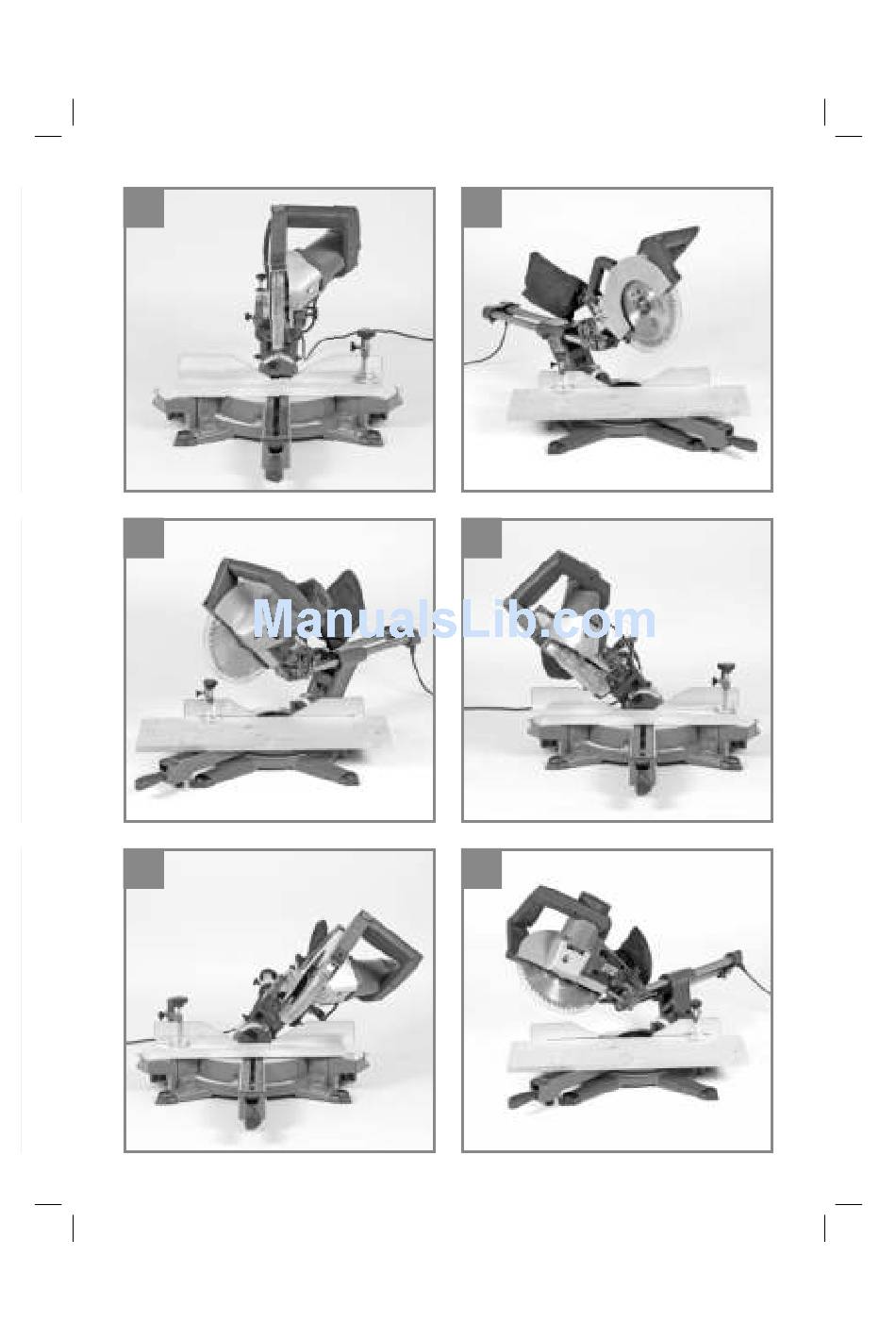 ManualsLib.com