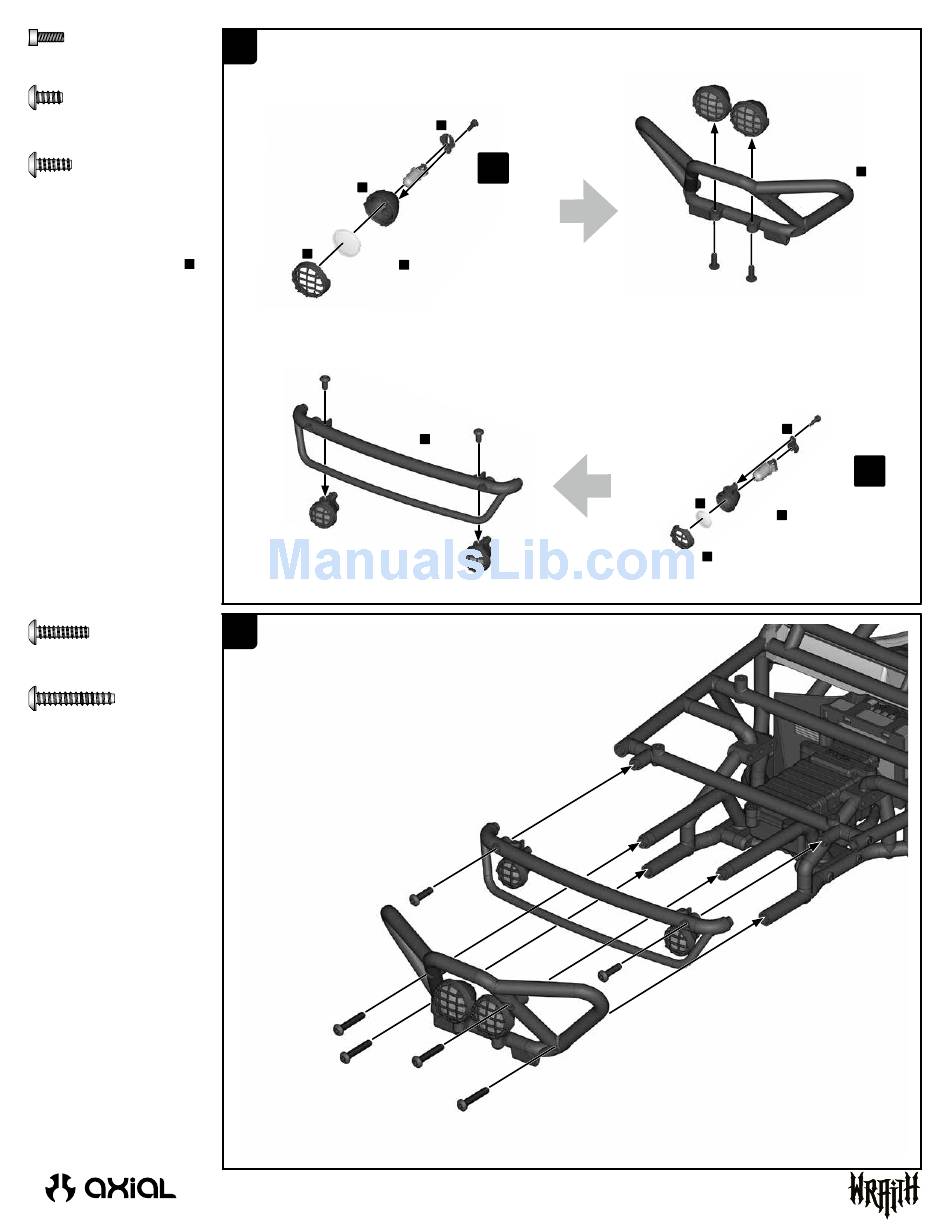 ManualsLib.com

axial

WRAITH