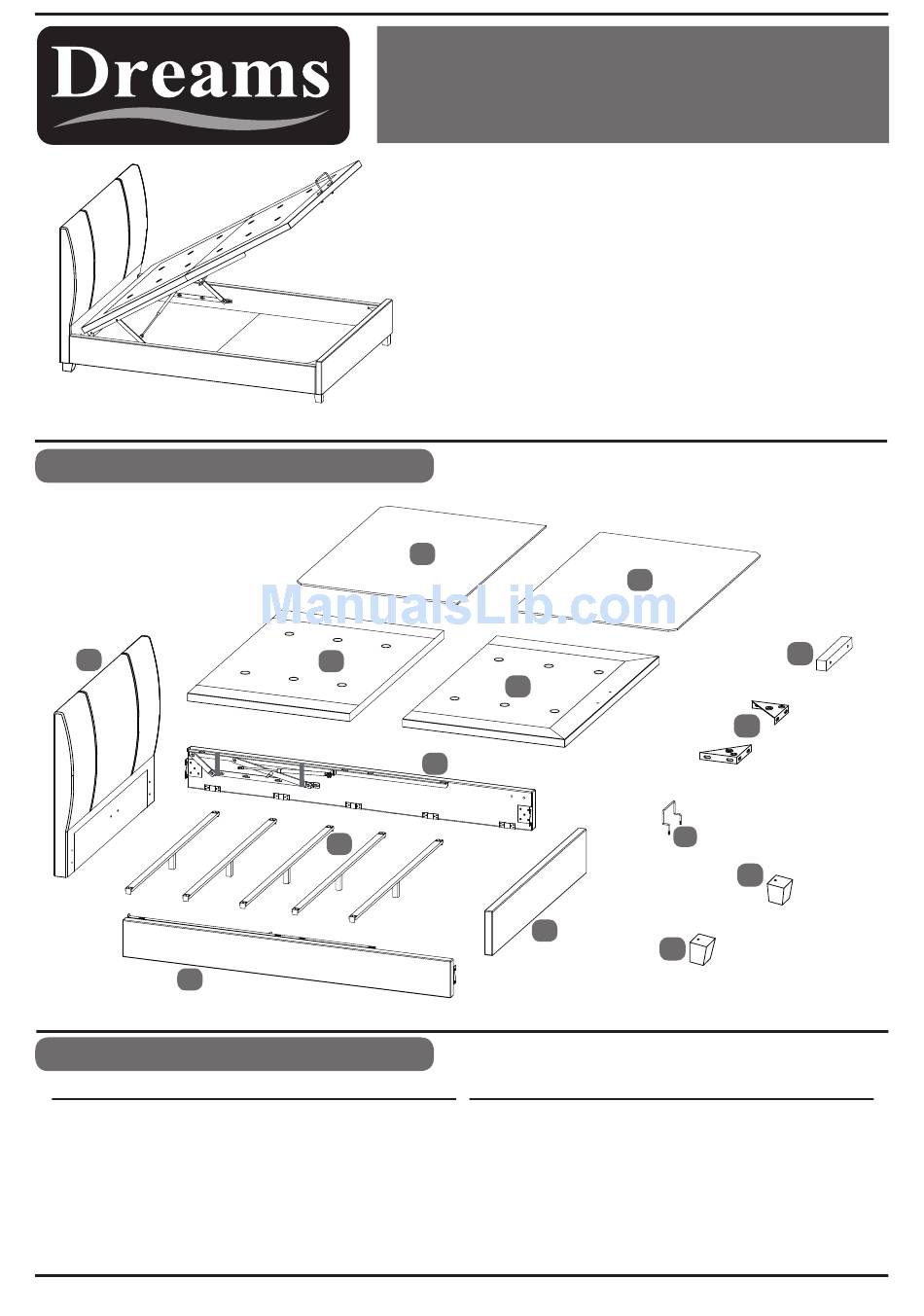 Dreams

ManualsLib.com