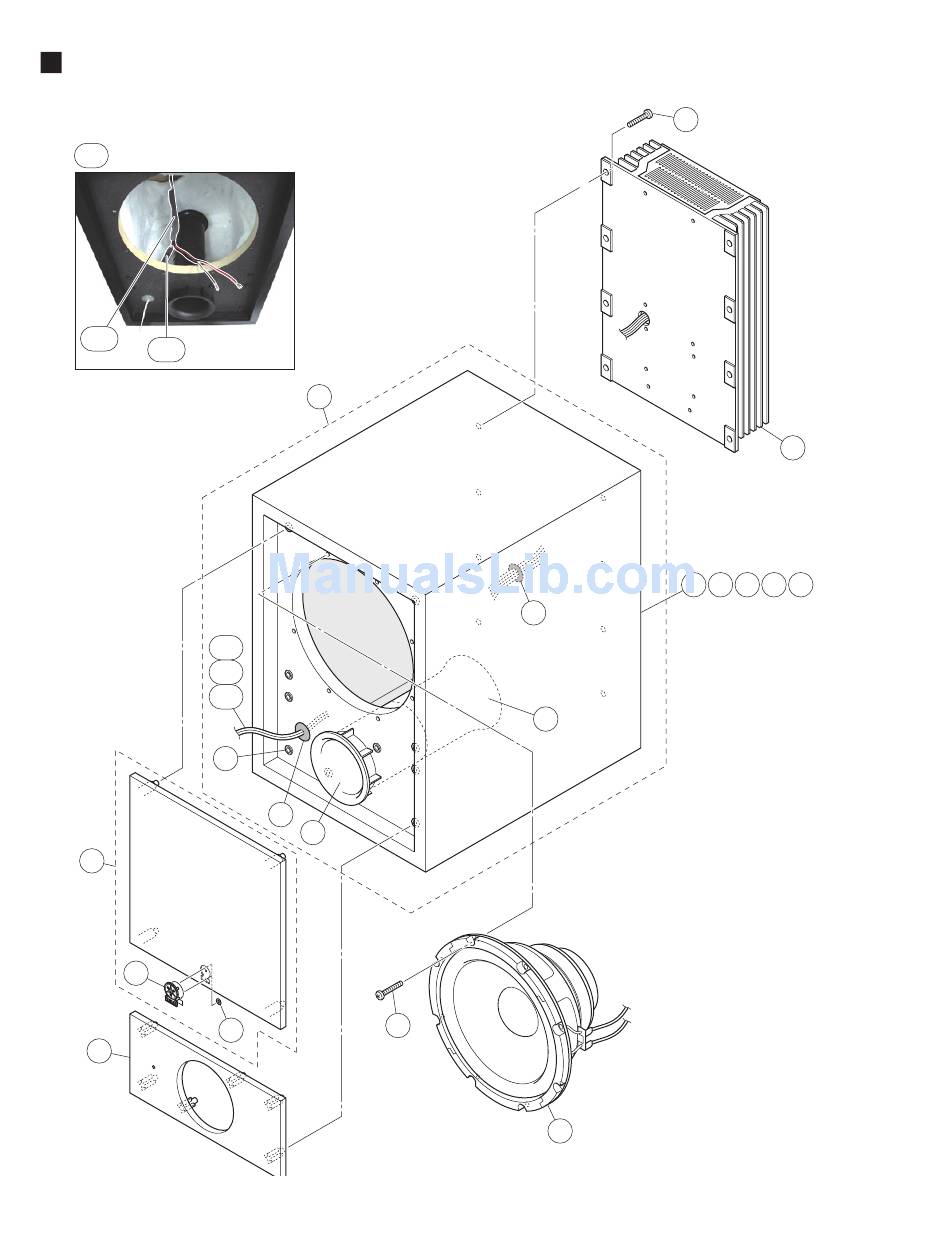 ManualsLib.com