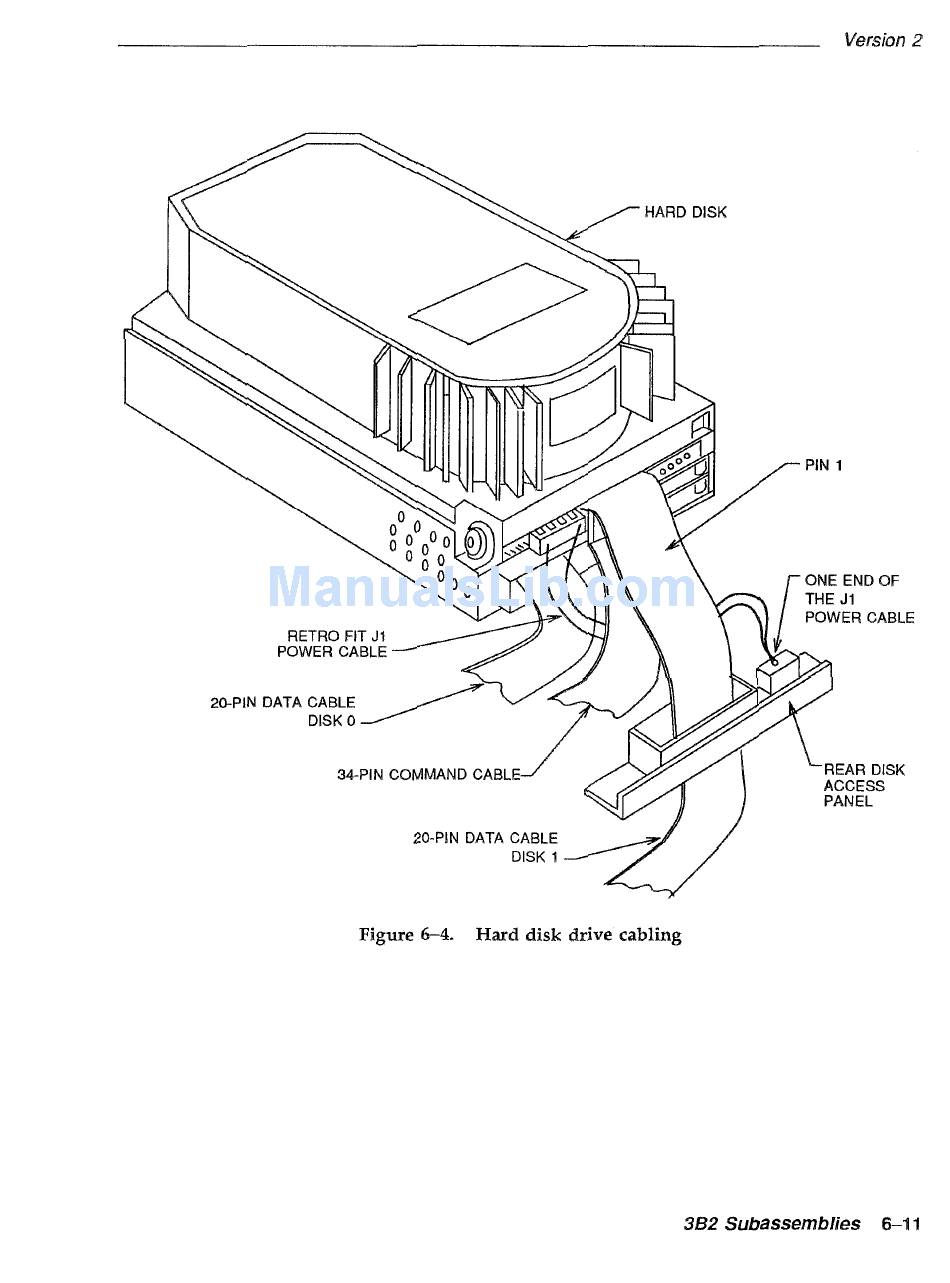 Version 2

HARD DISK

PIN 1

ManualsLib.com

ONE END OF THE J1 POWER CABLE

RETRO FIT J1 POWER CABLE

20-PIN DATA CABLE DISK 0

34-PIN COMMAND CABLE

REAR DISK ACCESS PANEL

20-PIN DATA CABLE DISK 1

Figure 6–4. Hard disk drive cabling

3B2 Subassemblies 6–11