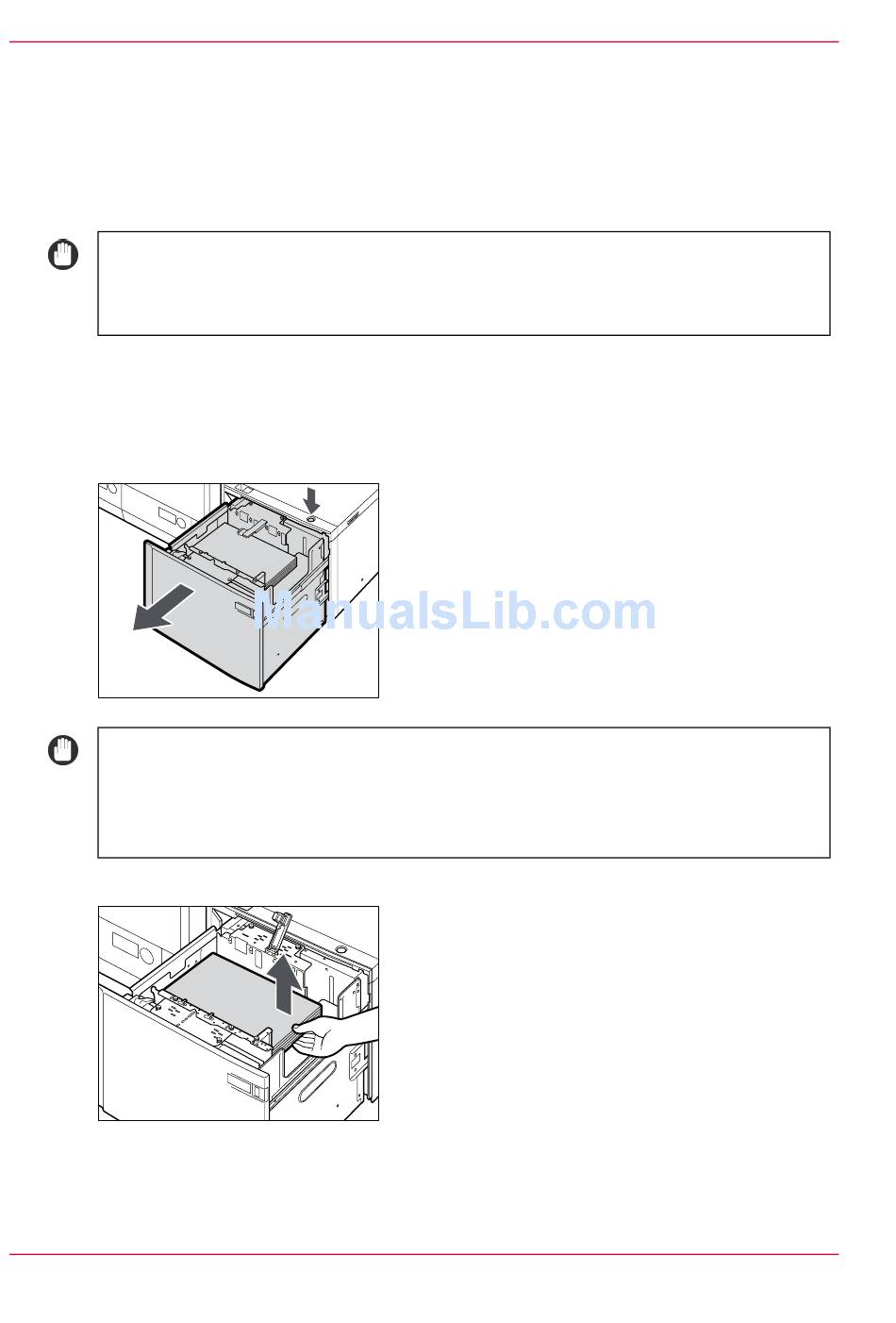 ManualsLib.com