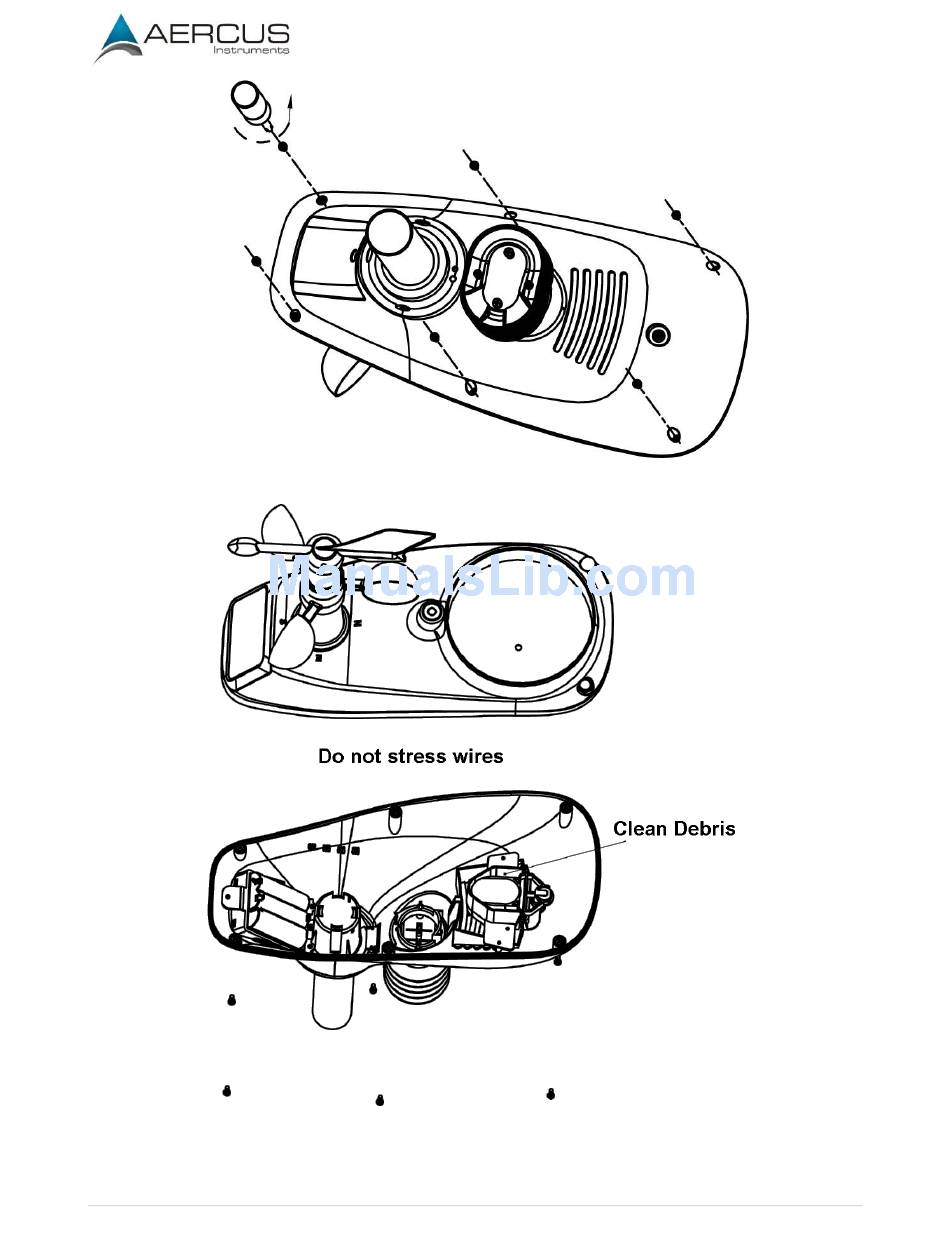 AERCUS
Instruments

ManualsLib.com

Do not stress wires

Clean Debris