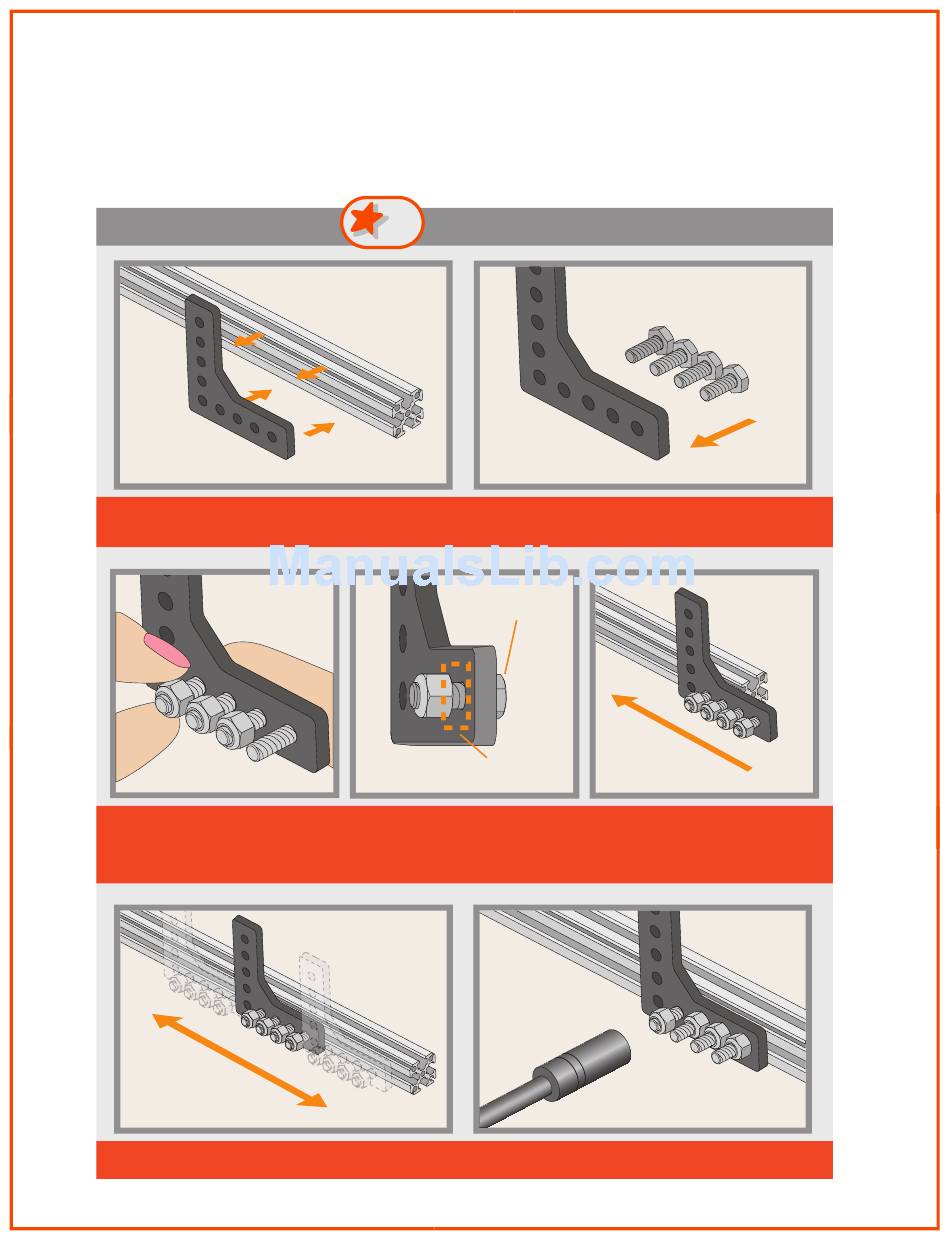 ManualsLib.com