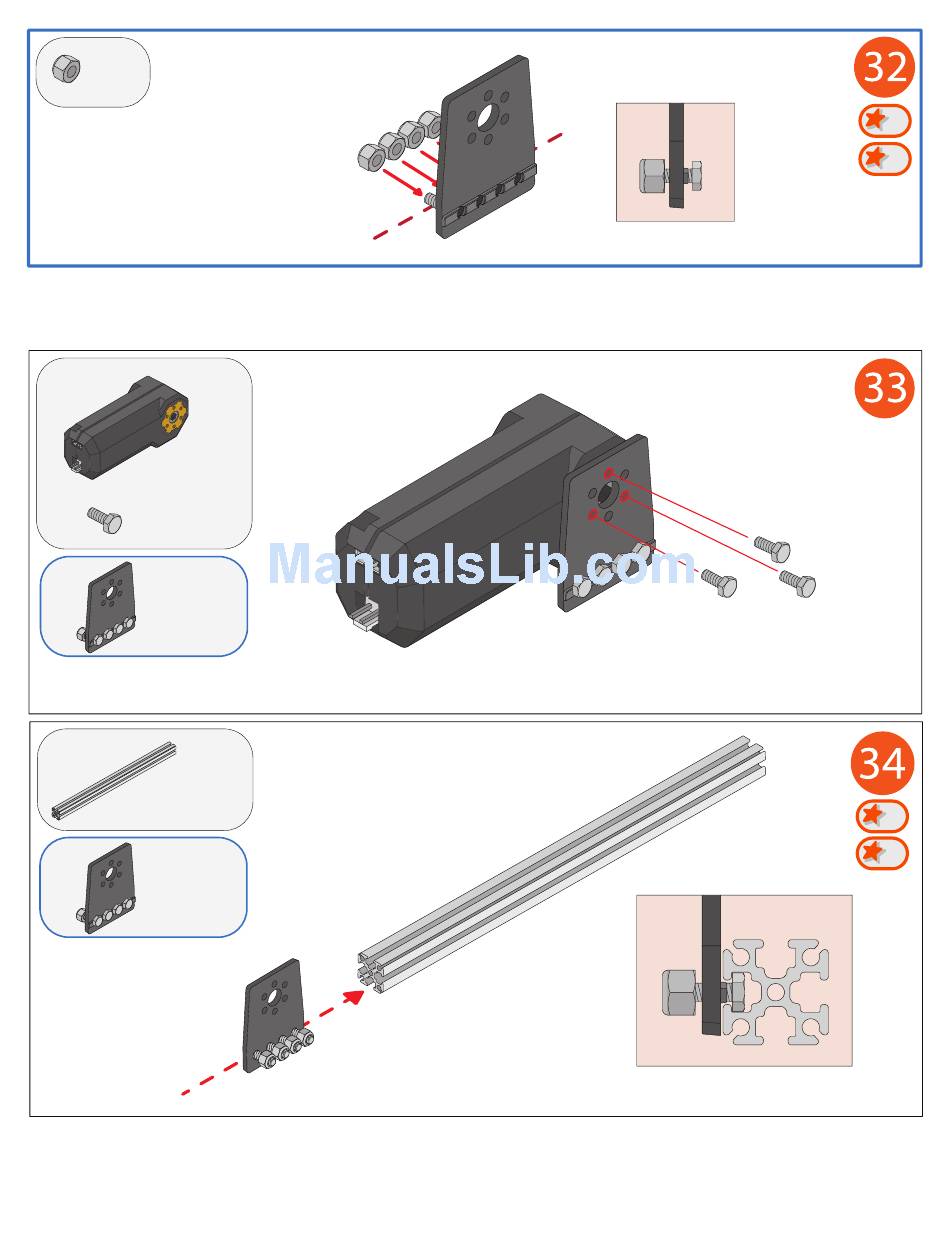 32

33

ManualsLib.com

34