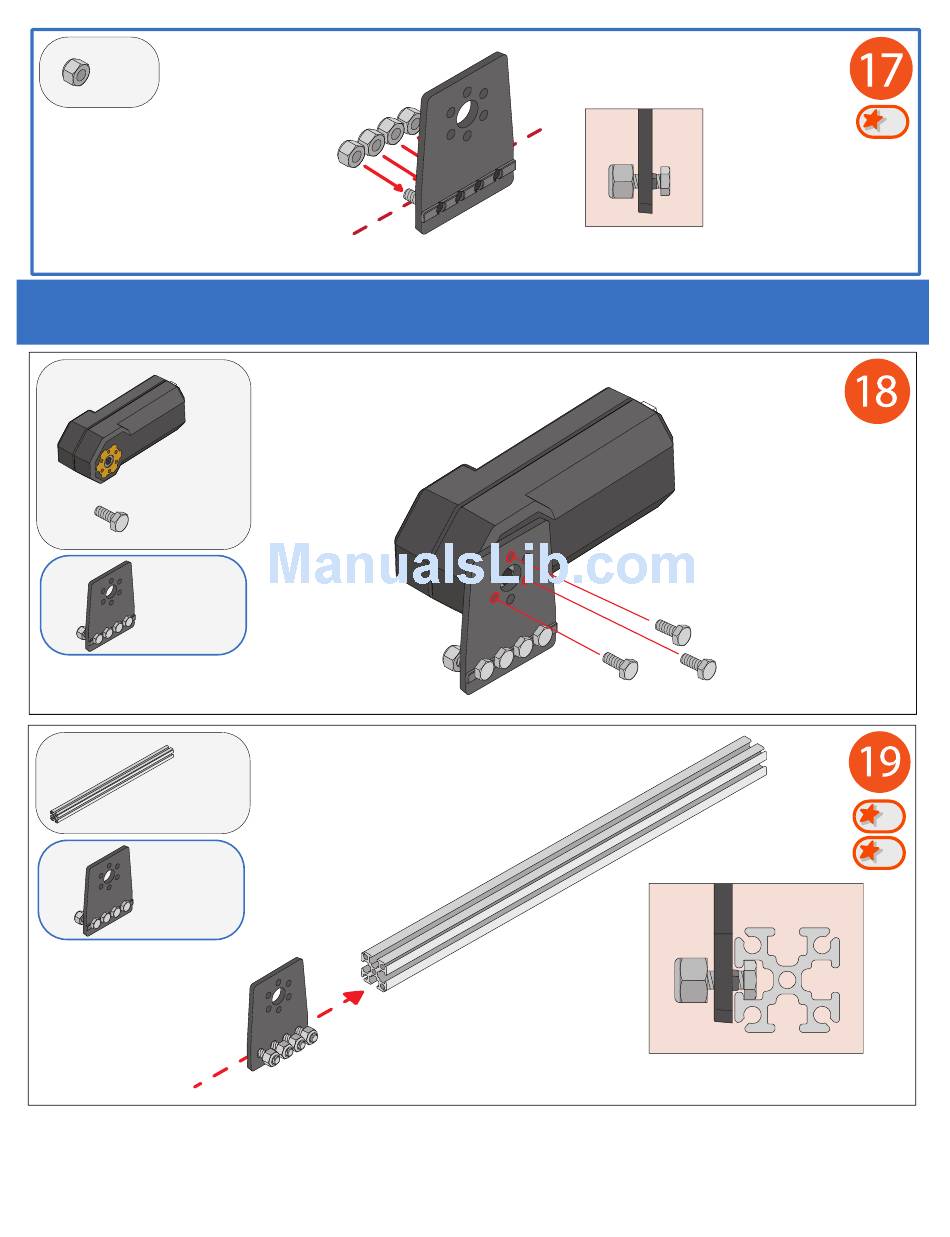 17

18

ManualsLib.com

19