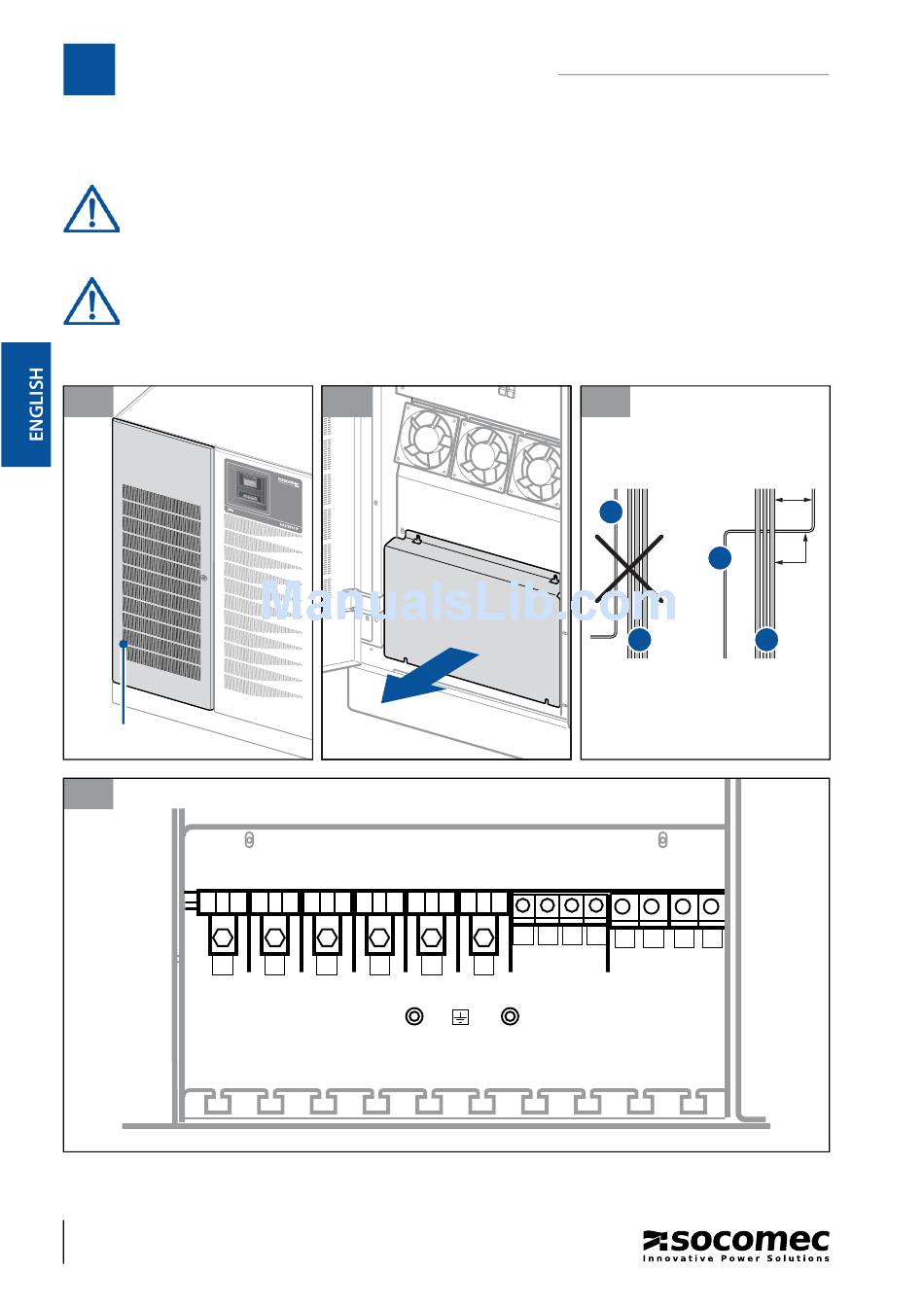 ENGLISH

ManualsLib.com

socomec
Innovative Power Solutions