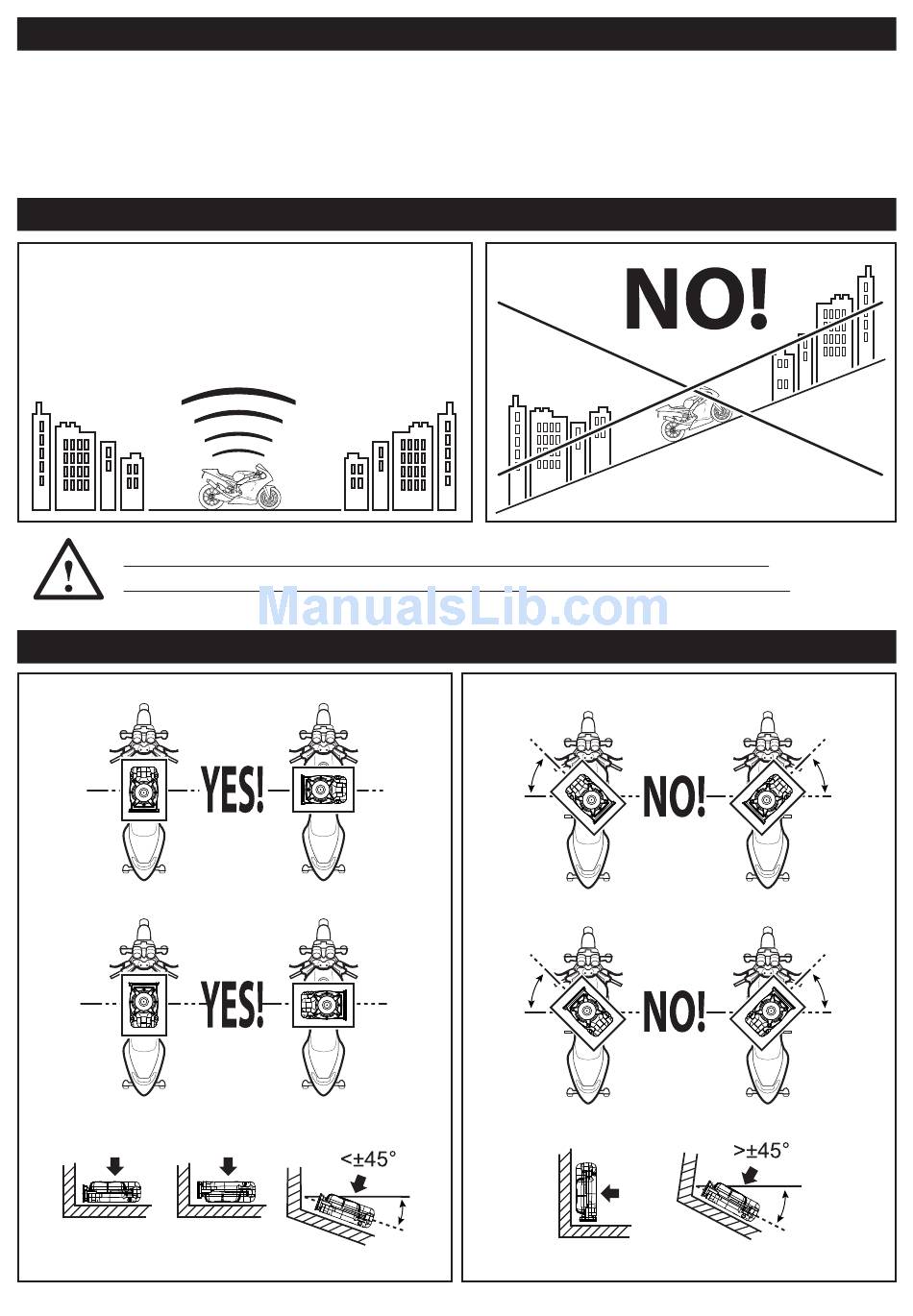 NO!

ManualsLib.com

YES!

YES!

<±45°

NO!

NO!

>±45°